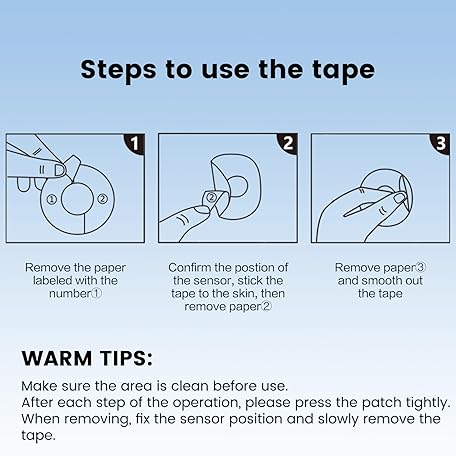 Steps to use the tape

1

①

②

2

②

3

Remove the paper labeled with the number①

Confirm the postion of the sensor, stick the tape to the skin, then remove paper②

Remove paper③ and smooth out the tape

WARM TIPS:

Make sure the area is clean before use.
After each step of the operation, please press the patch tightly.
When removing, fix the sensor position and slowly remove the tape.