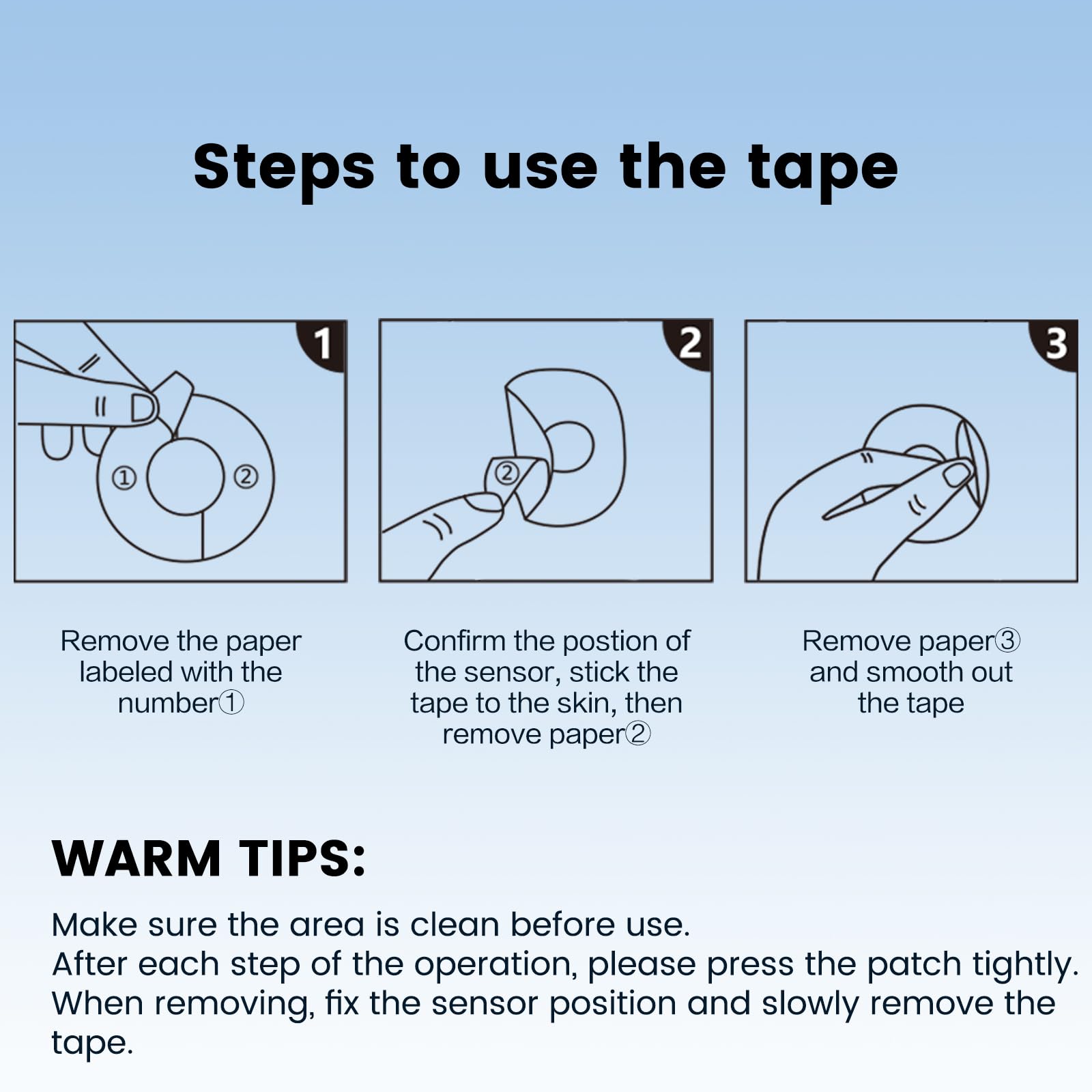 Steps to use the tape

1

①

②

2

②

3

Remove the paper labeled with the number①

Confirm the postion of the sensor, stick the tape to the skin, then remove paper②

Remove paper③ and smooth out the tape

WARM TIPS:

Make sure the area is clean before use.
After each step of the operation, please press the patch tightly.
When removing, fix the sensor position and slowly remove the tape.