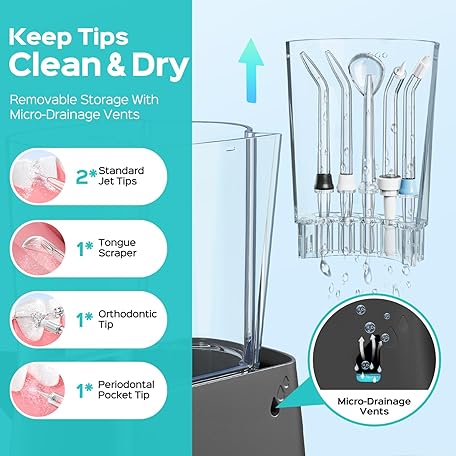 Keep Tips Clean & Dry

Removable Storage With Micro-Drainage Vents

2* Standard Jet Tips

1* Tongue Scraper

1* Orthodontic Tip

1* Periodontal Pocket Tip

Micro-Drainage Vents