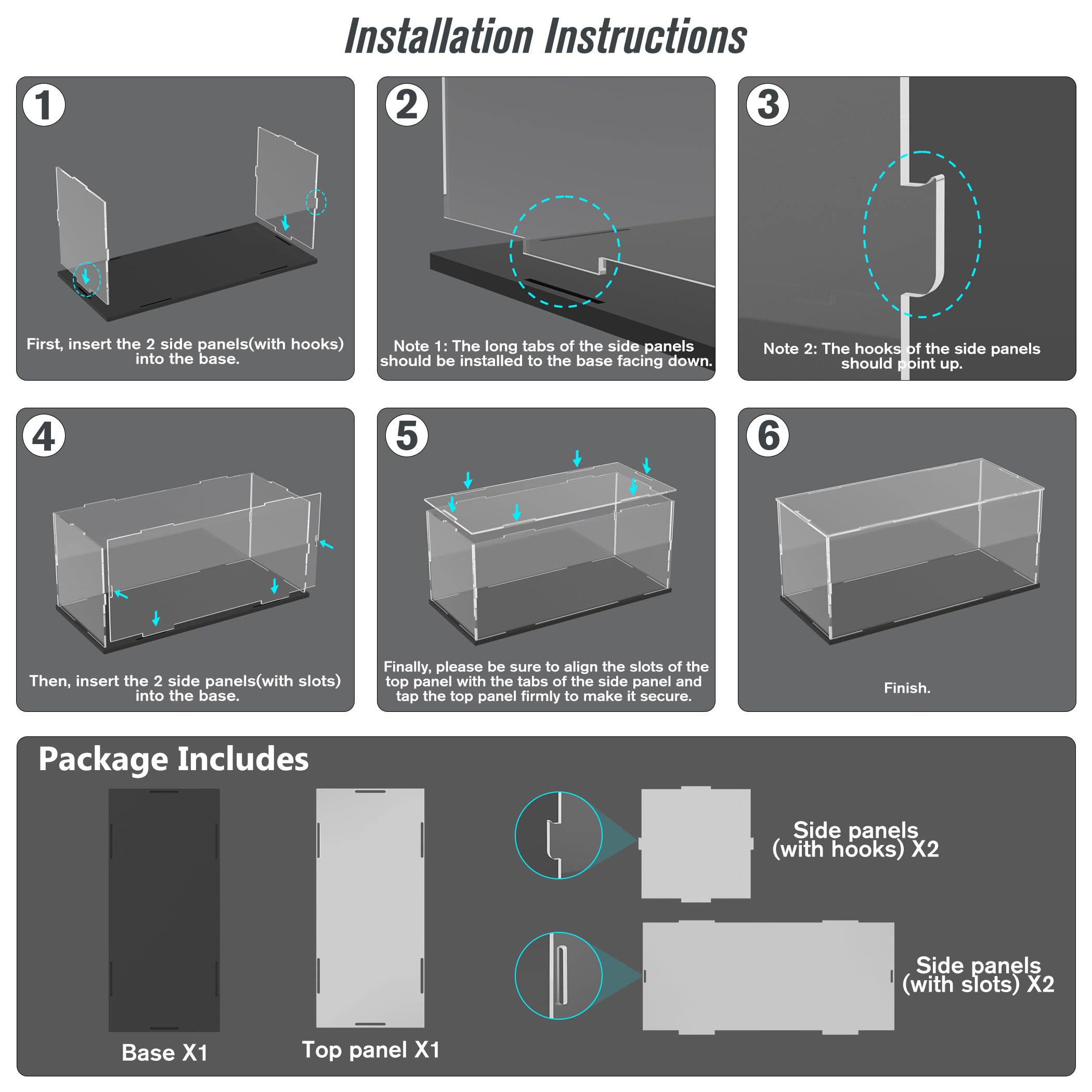 Installation Instructions

1

First, insert the 2 side panels(with hooks) into the base.

2

Note 1: The long tabs of the side panels should be installed to the base facing down.

3

Note 2: The hooks of the side panels should point up.

4

Then, insert the 2 side panels(with slots) into the base.

5

Finally, please be sure to align the slots of the top panel with the tabs of the side panel and tap the top panel firmly to make it secure.

6

Finish.

Package Includes

Base X1

Top panel X1

Side panels (with hooks) X2

Side panels (with slots) X2