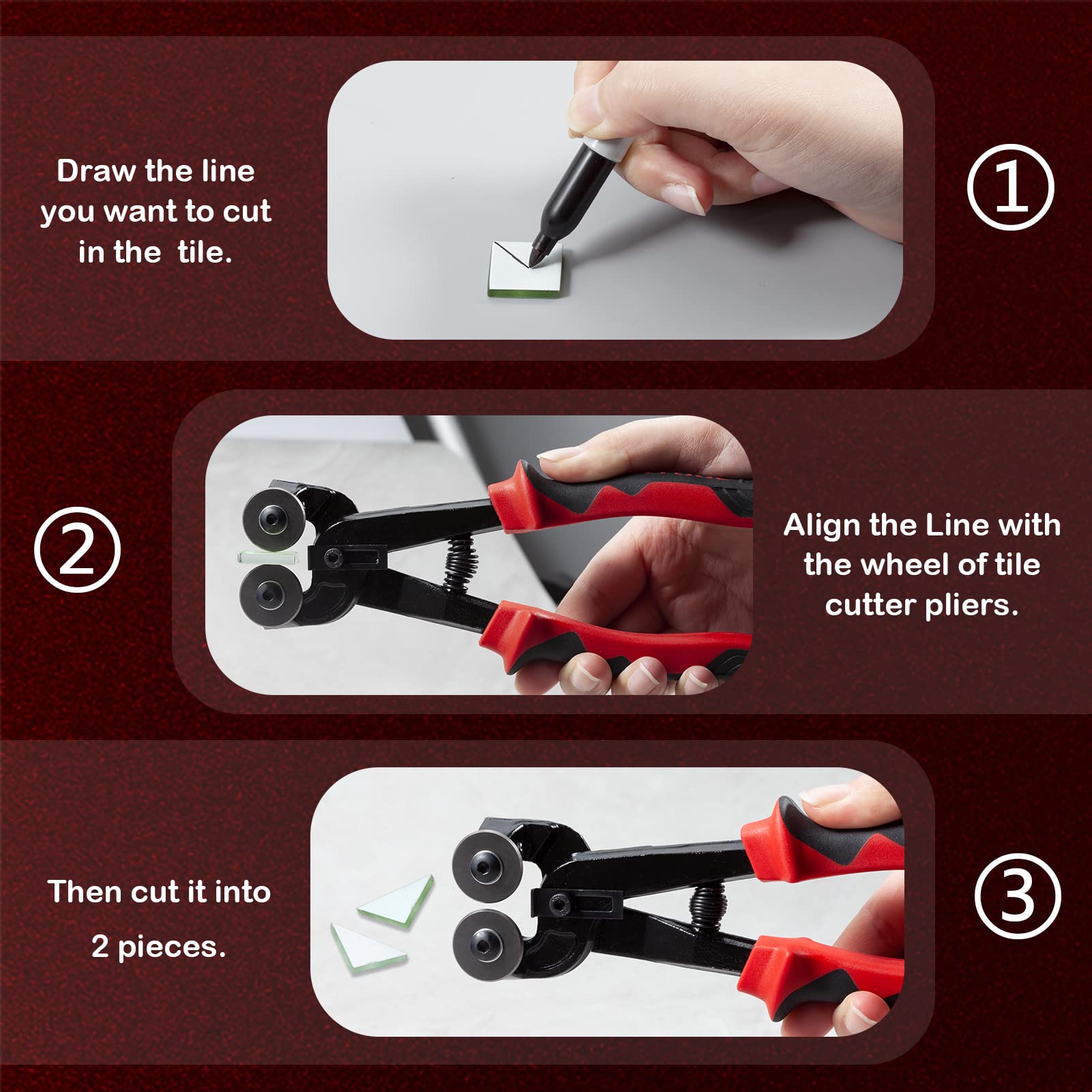 Draw the line you want to cut in the  tile.

①

②

Align the Line with the wheel of tile cutter pliers.

Then cut it into 2 pieces.

③