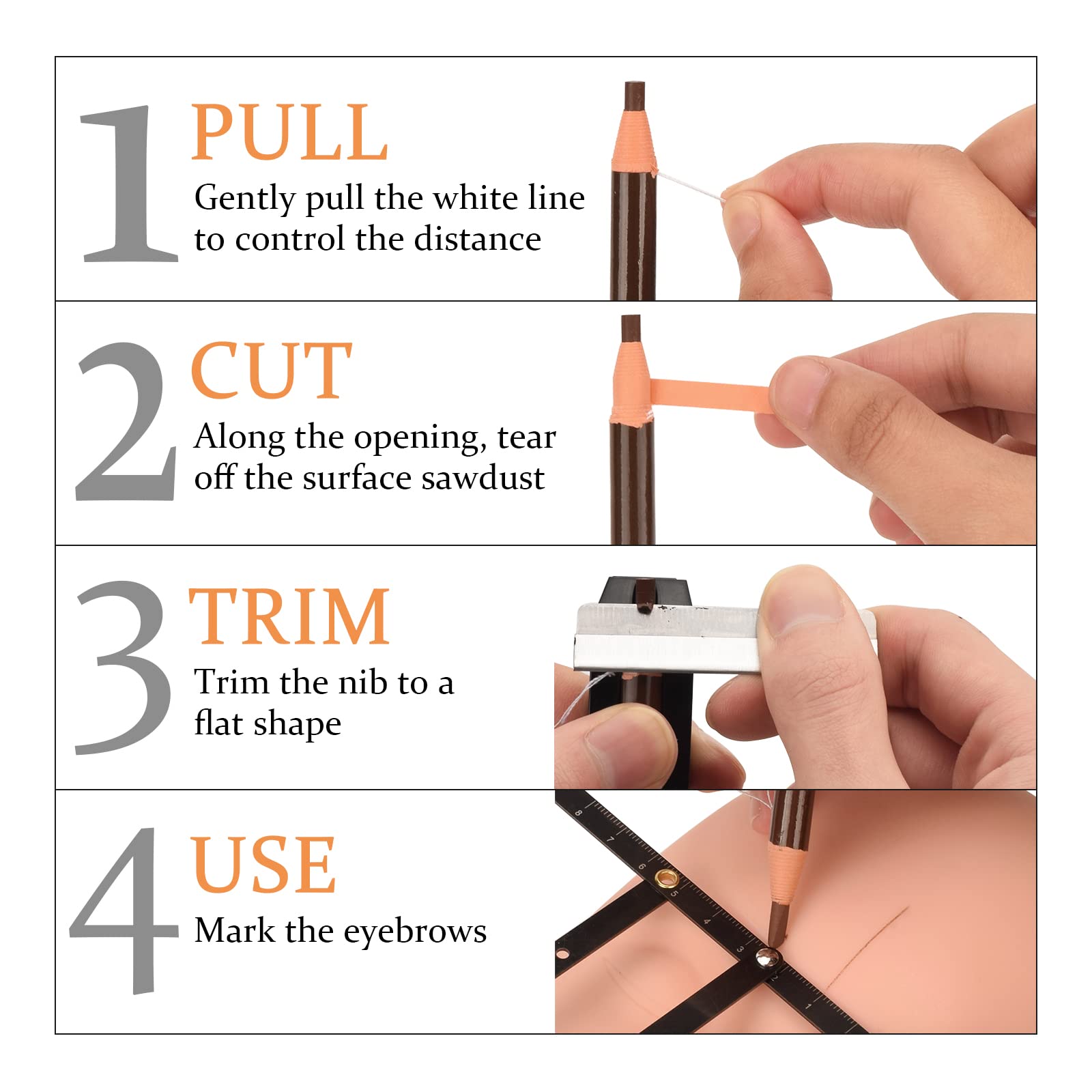 1 PULL

Gently pull the white line to control the distance

2 CUT

Along the opening, tear off the surface sawdust

3 TRIM

Trim the nib to a flat shape

4 USE

Mark the eyebrows

8 7 6 5 4 3 2 1