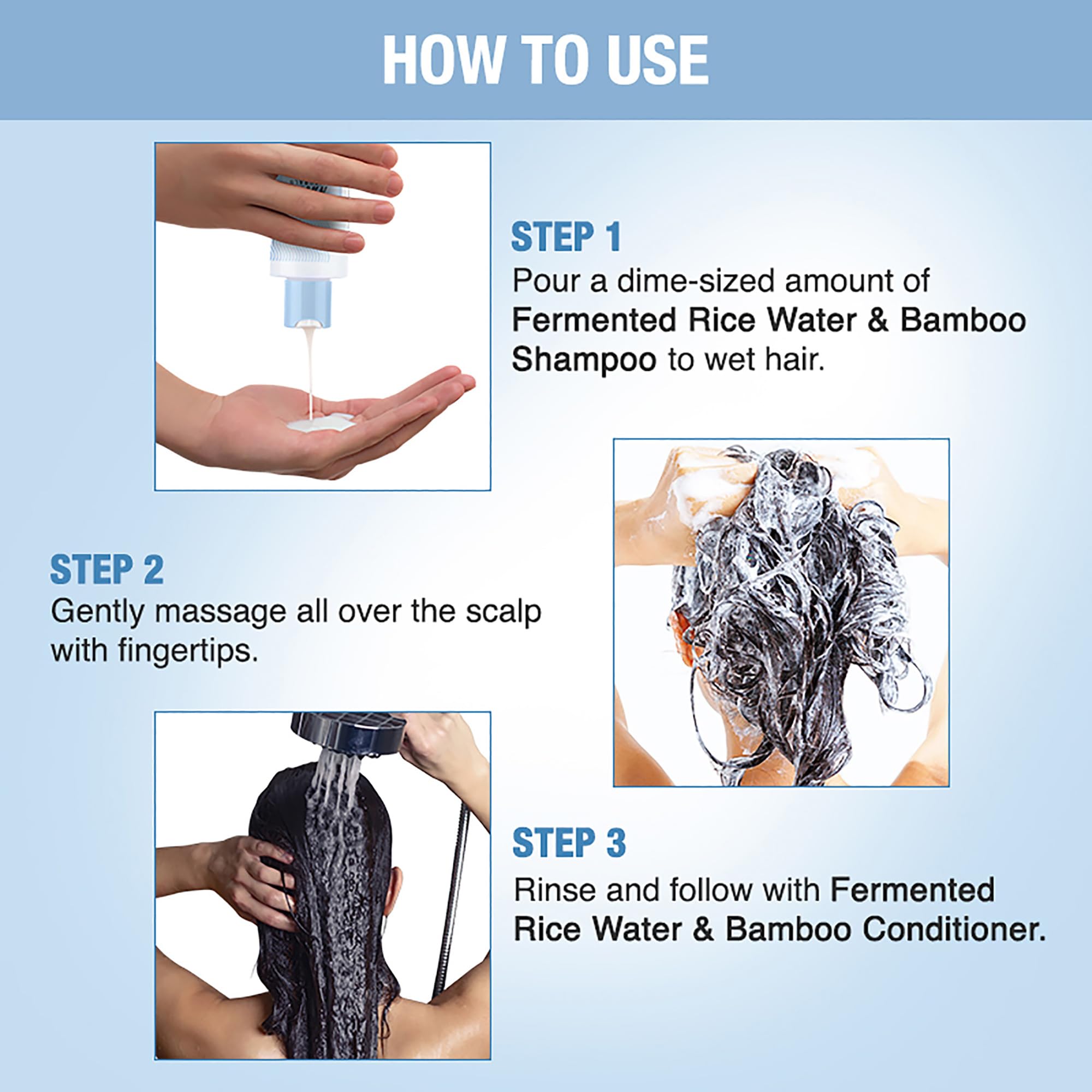 HOW TO USE

STEP 1
Pour a dime-sized amount of Fermented Rice Water & Bamboo Shampoo to wet hair.

STEP 2
Gently massage all over the scalp with fingertips.

STEP 3
Rinse and follow with Fermented Rice Water & Bamboo Conditioner.