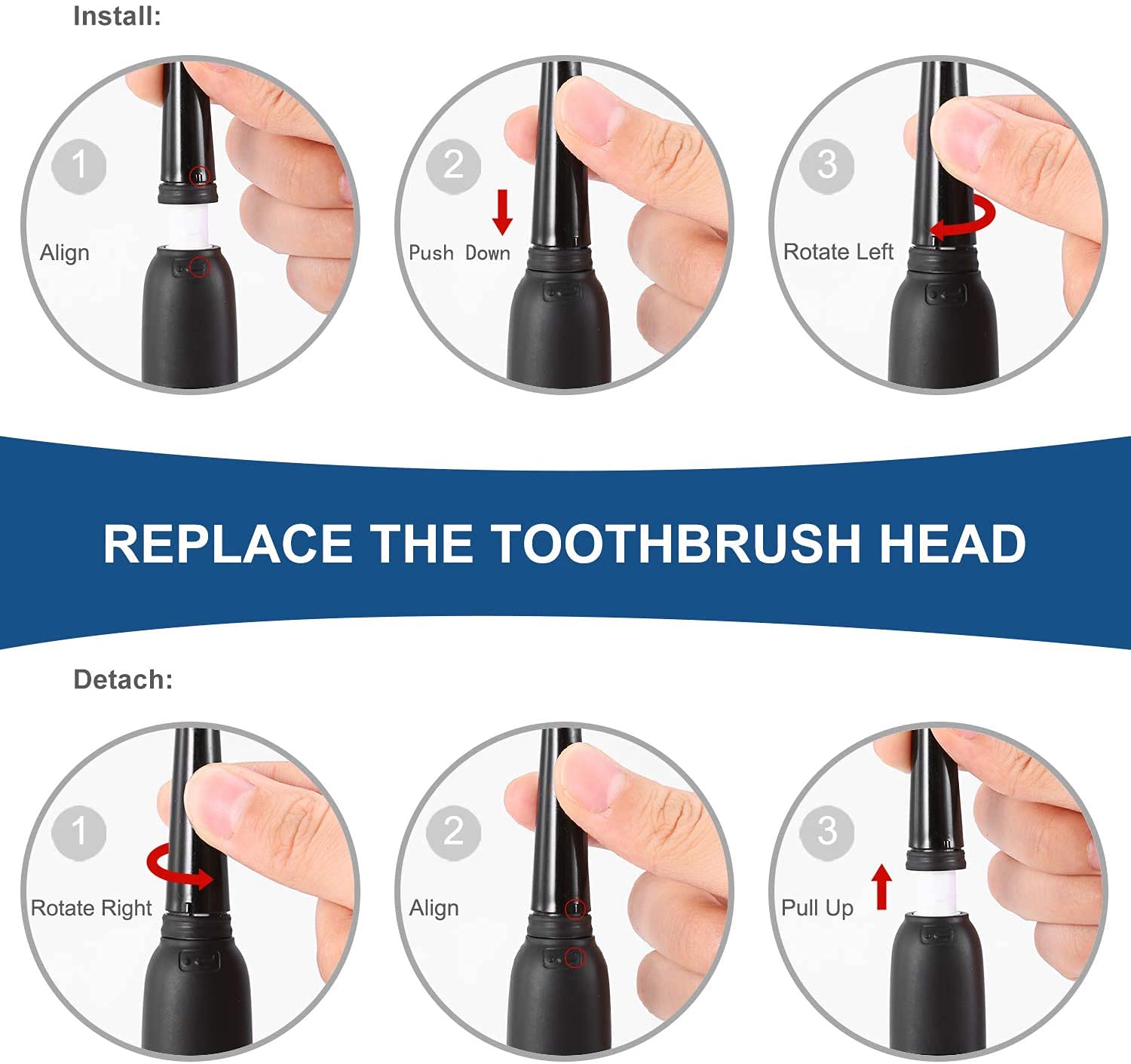 Install:

1
Align

2
Push Down

3
Rotate Left

REPLACE THE TOOTHBRUSH HEAD

Detach:

1
Rotate Right

2
Align

3
Pull Up