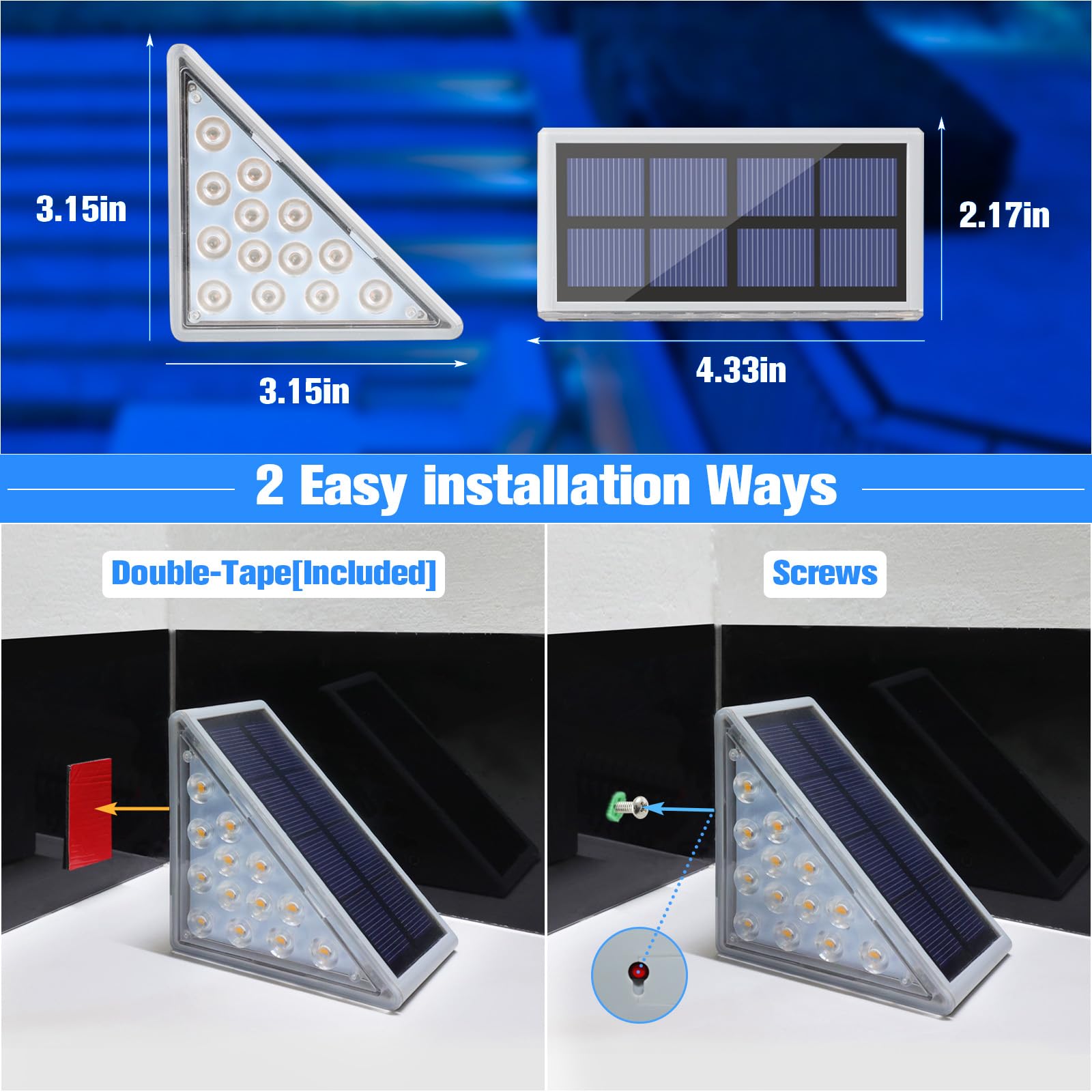 3.15in

3.15in

2.17in

4.33in

2 Easy installation Ways

Double-Tape[Included]

Screws