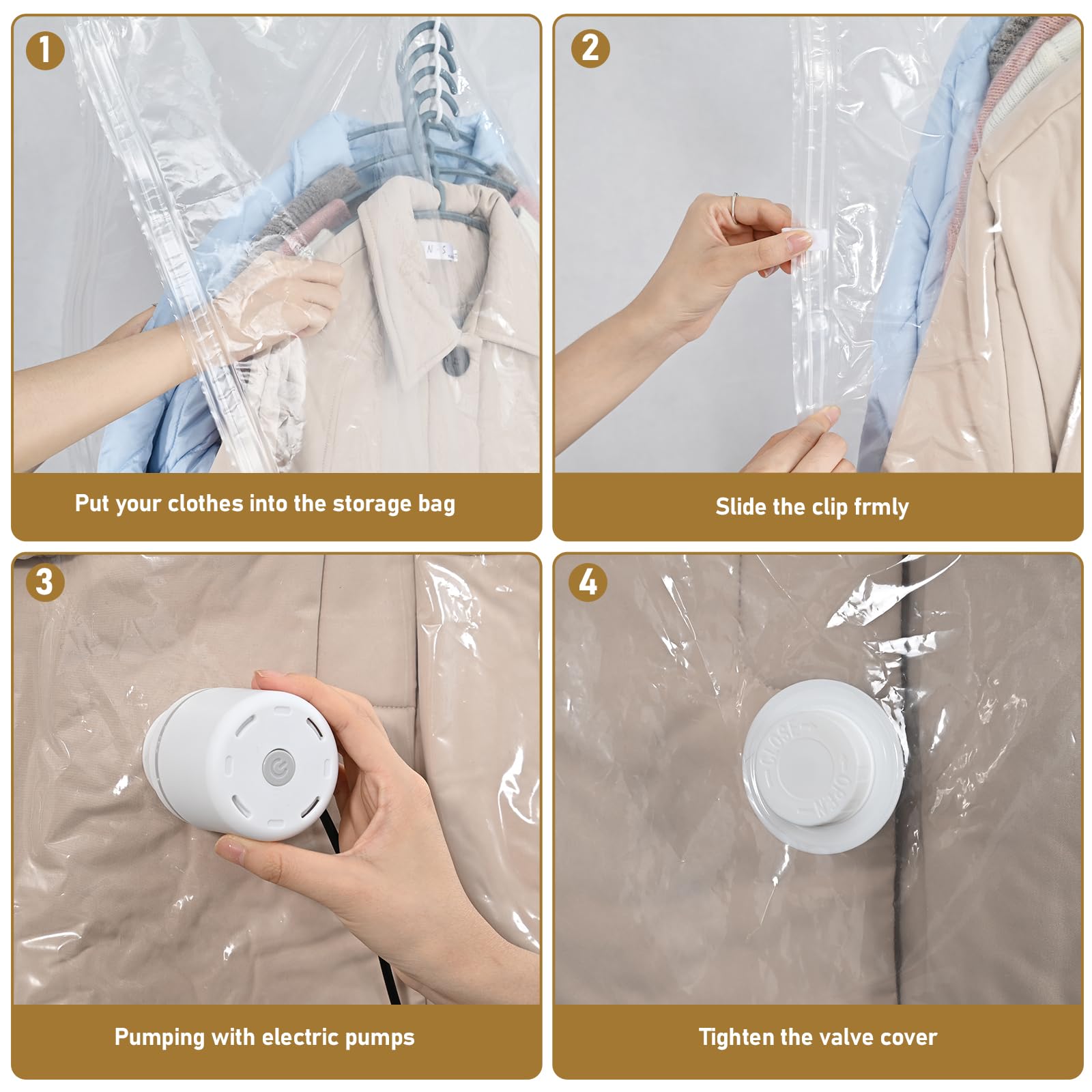 1

Put your clothes into the storage bag

2

Slide the clip frmly

3

Pumping with electric pumps

4

CLOSE OPEN

Tighten the valve cover