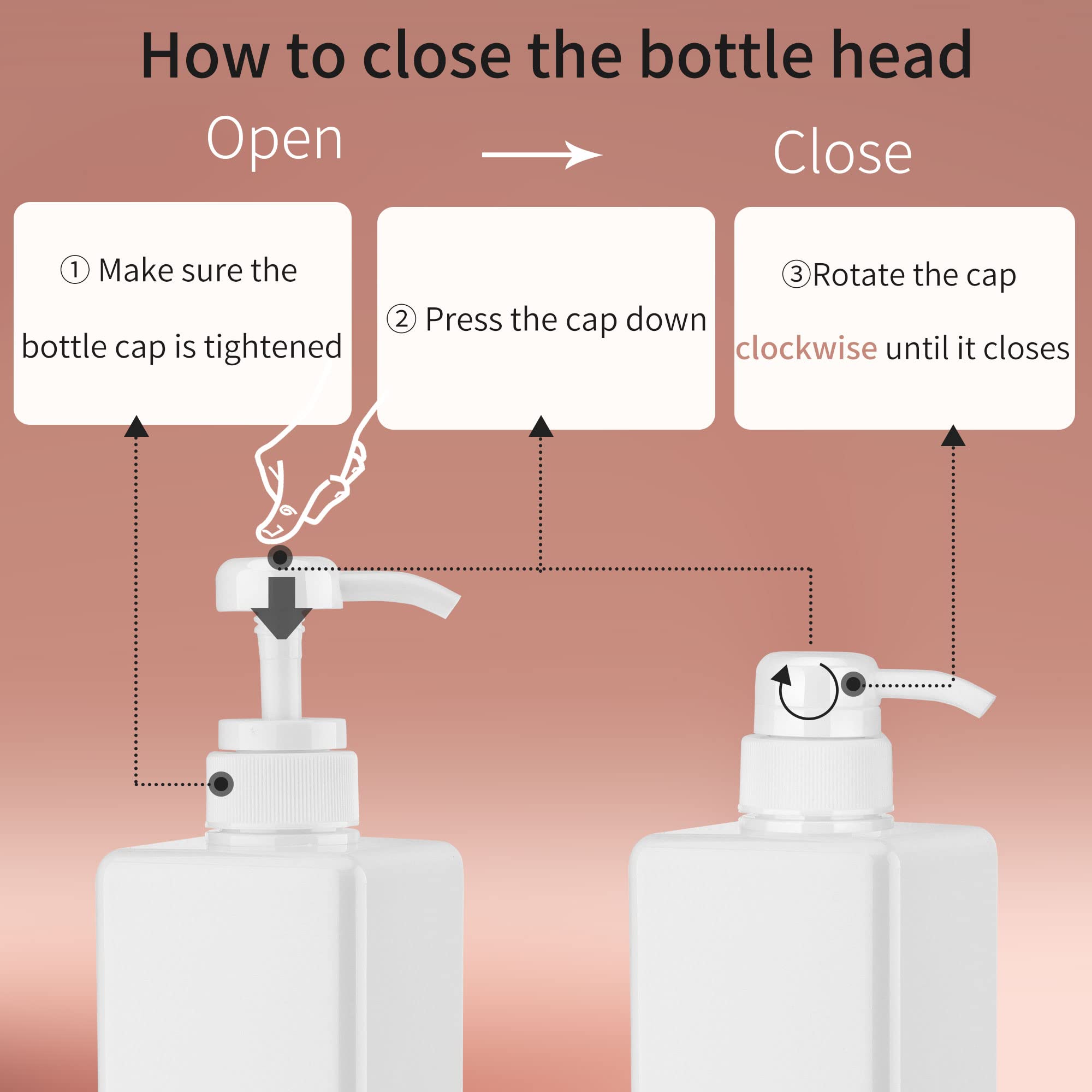 How to close the bottle head

Open

Close

① Make sure the bottle cap is tightened

② Press the cap down

③Rotate the cap clockwise until it closes