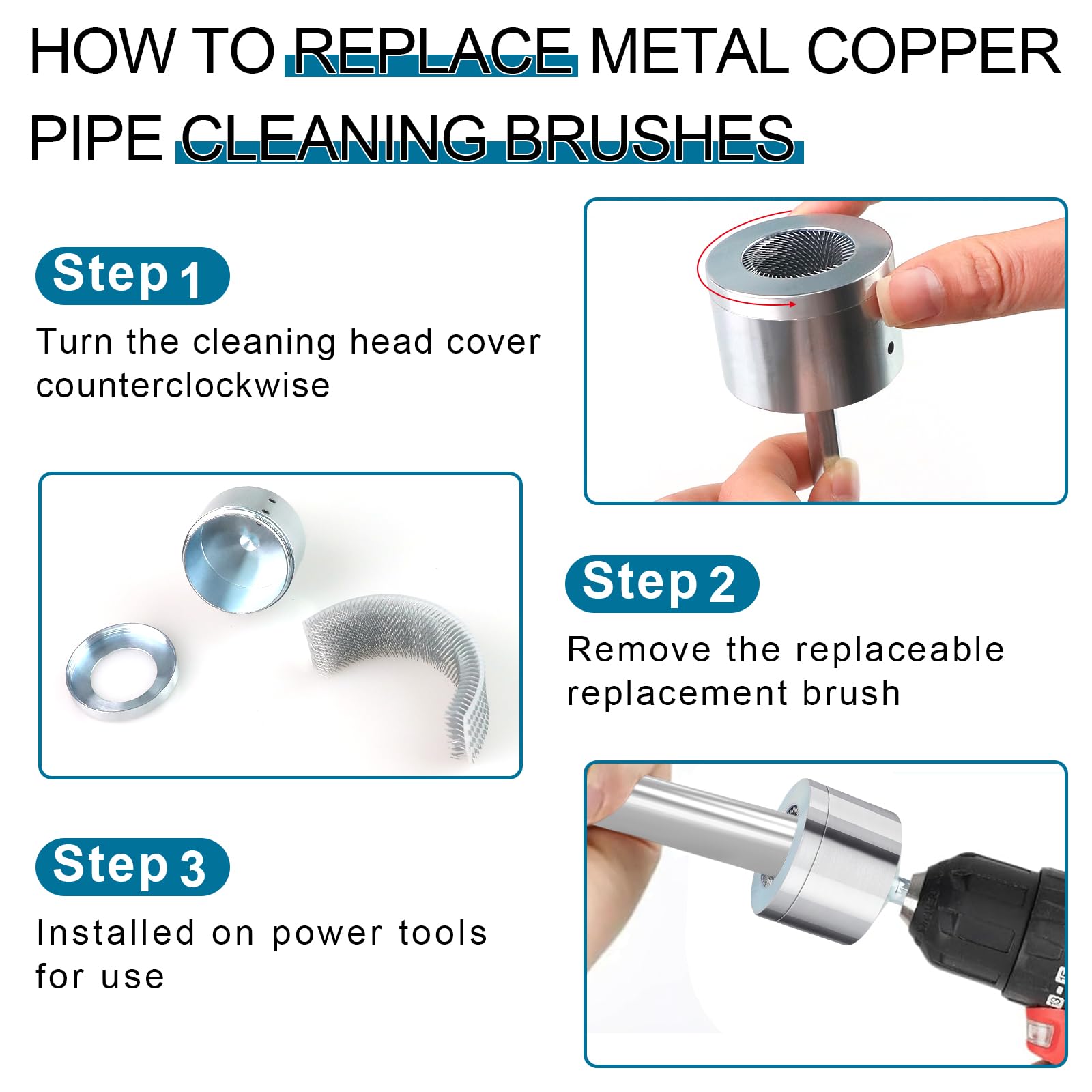 HOW TO REPLACE METAL COPPER PIPE CLEANING BRUSHES

Step 1

Turn the cleaning head cover counterclockwise

Step 2

Remove the replaceable replacement brush

Step 3

Installed on power tools for use