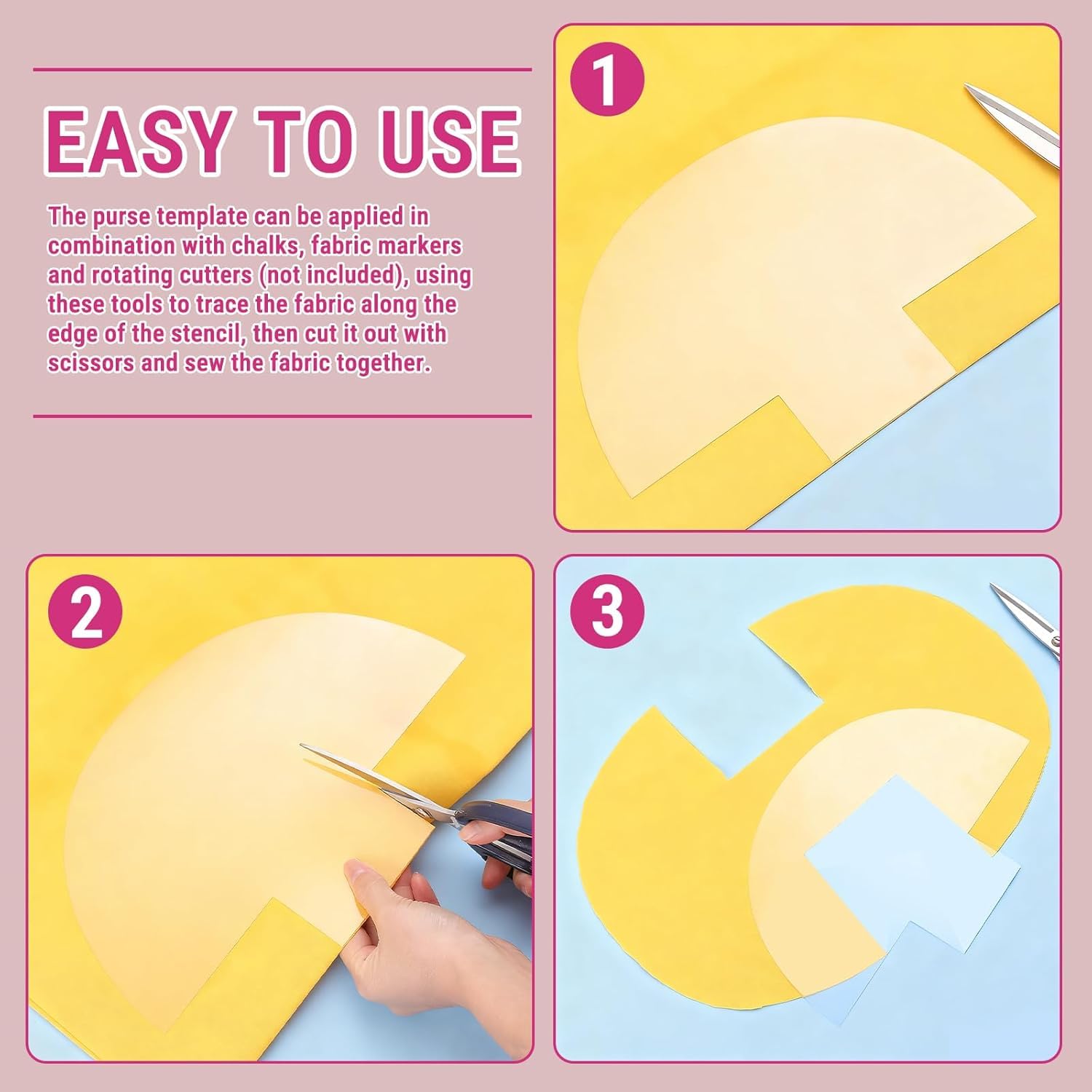 EASY TO USE

The purse template can be applied in combination with chalks, fabric markers and rotating cutters (not included), using these tools to trace the fabric along the edge of the stencil, then cut it out with scissors and sew the fabric together.

1

2

3