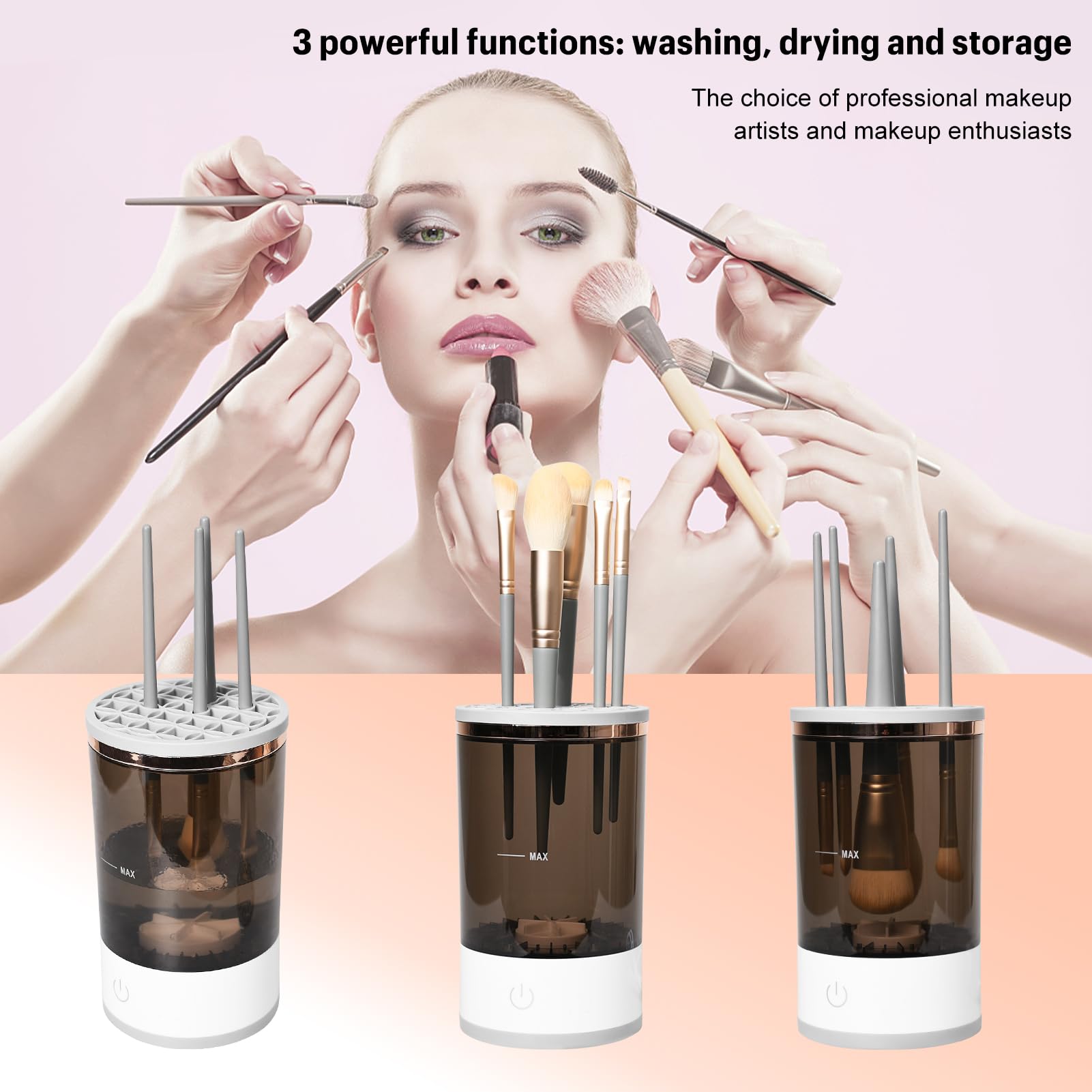 3 powerful functions: washing, drying and storage

The choice of professional makeup artists and makeup enthusiasts

MAX

MAX

MAX