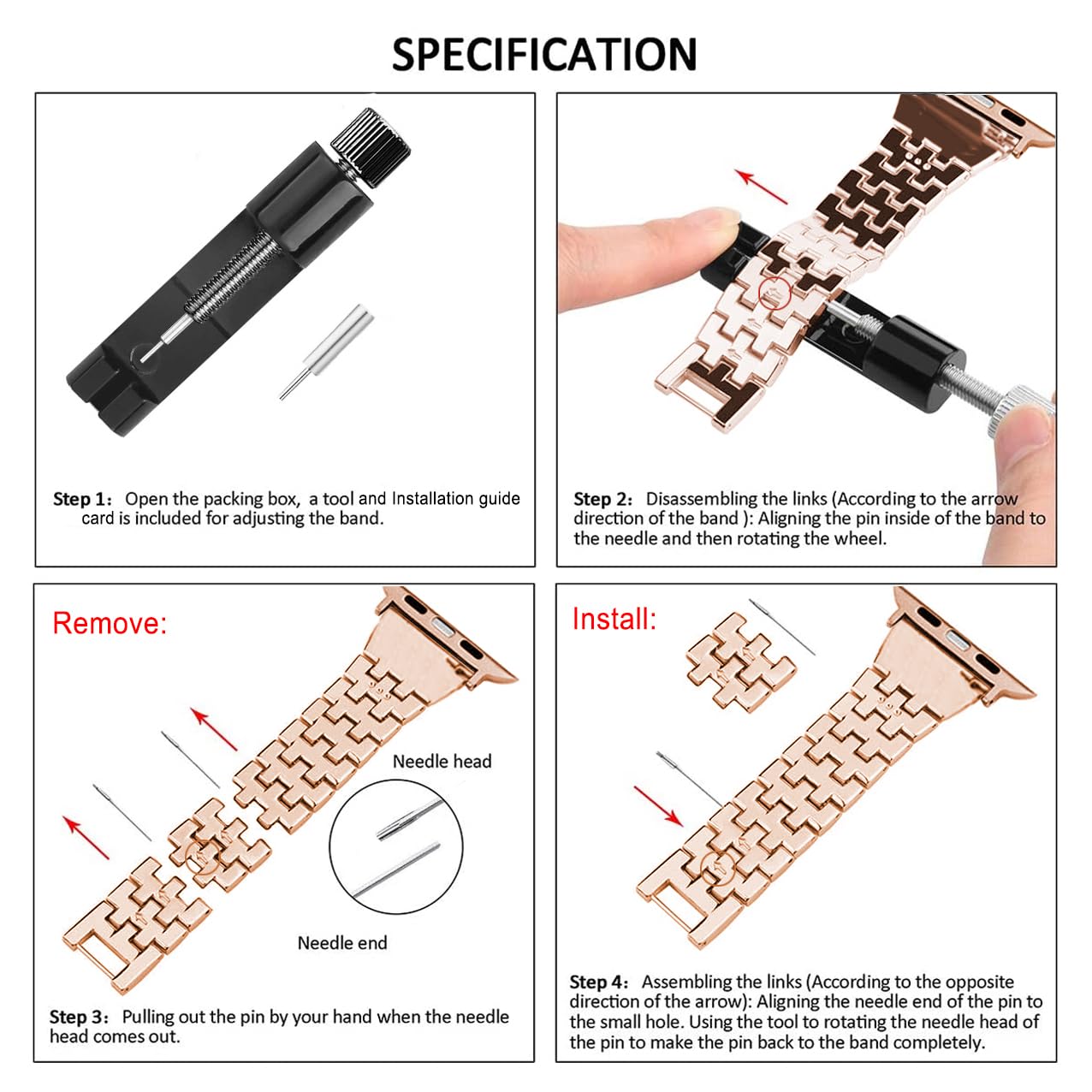 SPECIFICATION

Step 1: Open the packing box, a tool and Installation guide card is included for adjusting the band.

Step 2: Disassembling the links (According to the arrow direction of the band ): Aligning the pin inside of the band to the needle and then rotating the wheel.

Remove:

Needle head

Needle end

Step 3: Pulling out the pin by your hand when the needle head comes out.

Install:

Step 4: Assembling the links (According to the opposite direction of the arrow): Aligning the needle end of the pin to the small hole. Using the tool to rotating the needle head of the pin to make the pin back to the band completely.