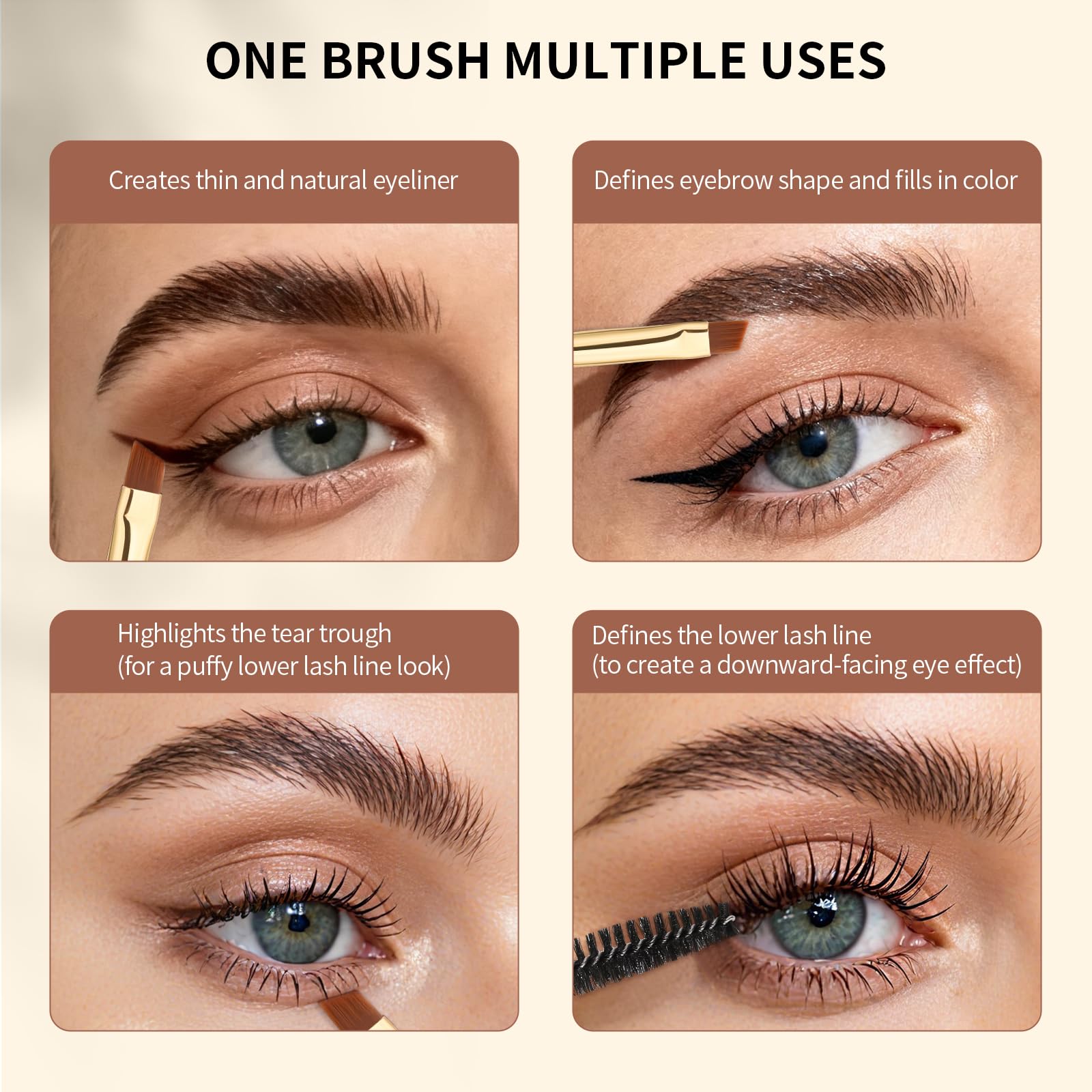 ONE BRUSH MULTIPLE USES

Creates thin and natural eyeliner

Defines eyebrow shape and fills in color

Highlights the tear trough
(for a puffy lower lash line look)

Defines the lower lash line
(to create a downward-facing eye effect)