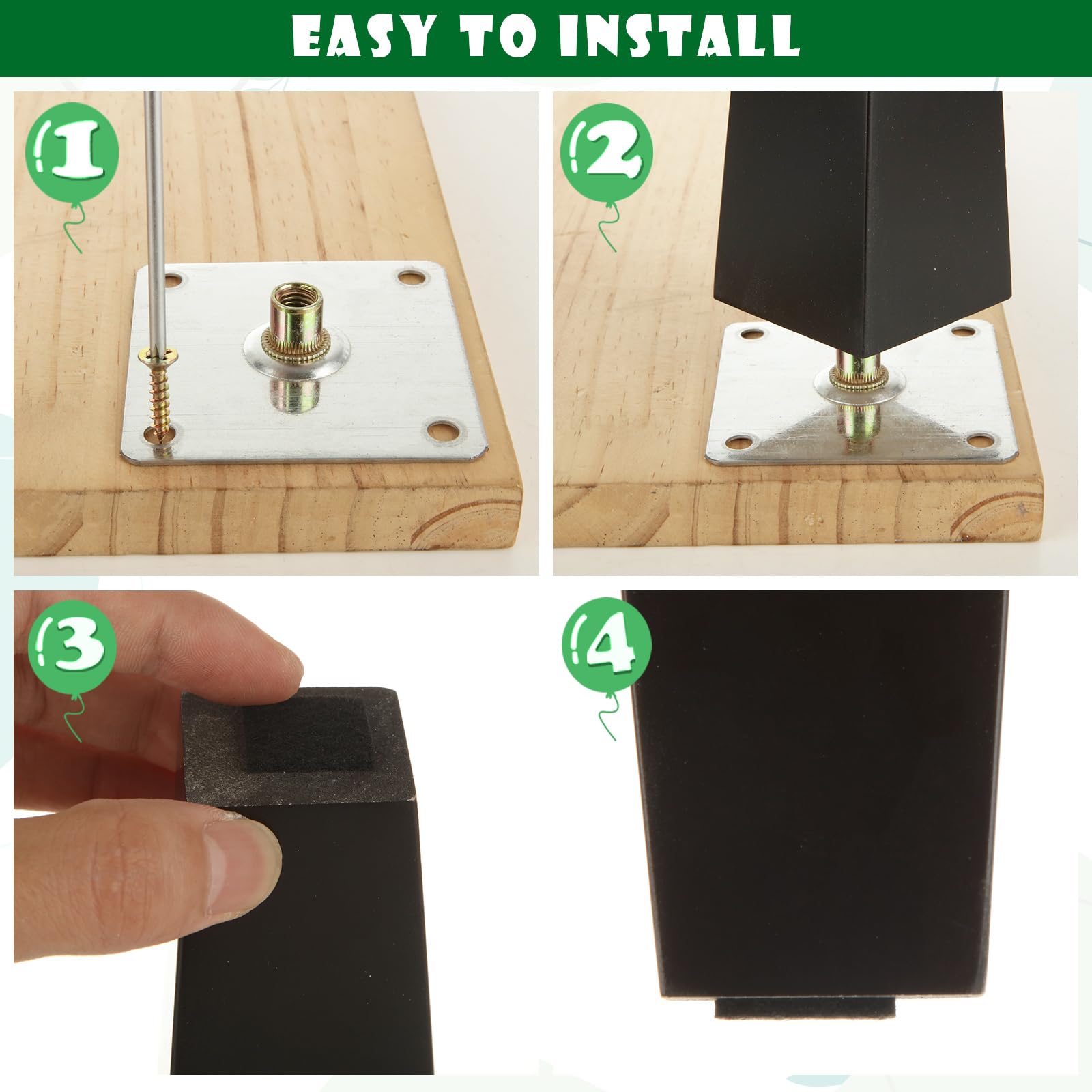 EASY TO INSTALL

1

2

3

4