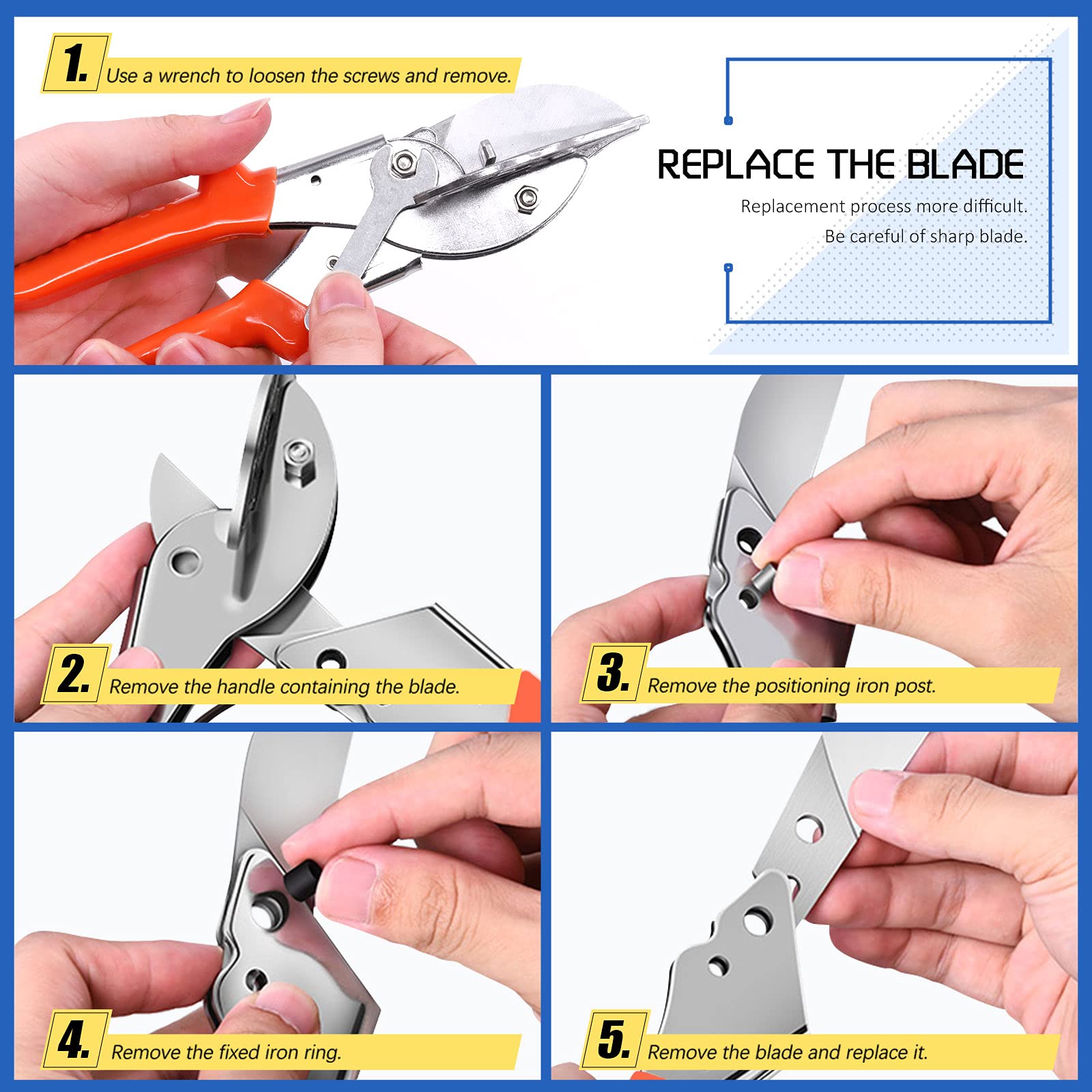 1. Use a wrench to loosen the screws and remove.

REPLACE THE BLADE

Replacement process more difficult.
Be careful of sharp blade.

2. Remove the handle containing the blade.

3. Remove the positioning iron post.

4. Remove the fixed iron ring.

5. Remove the blade and replace it.