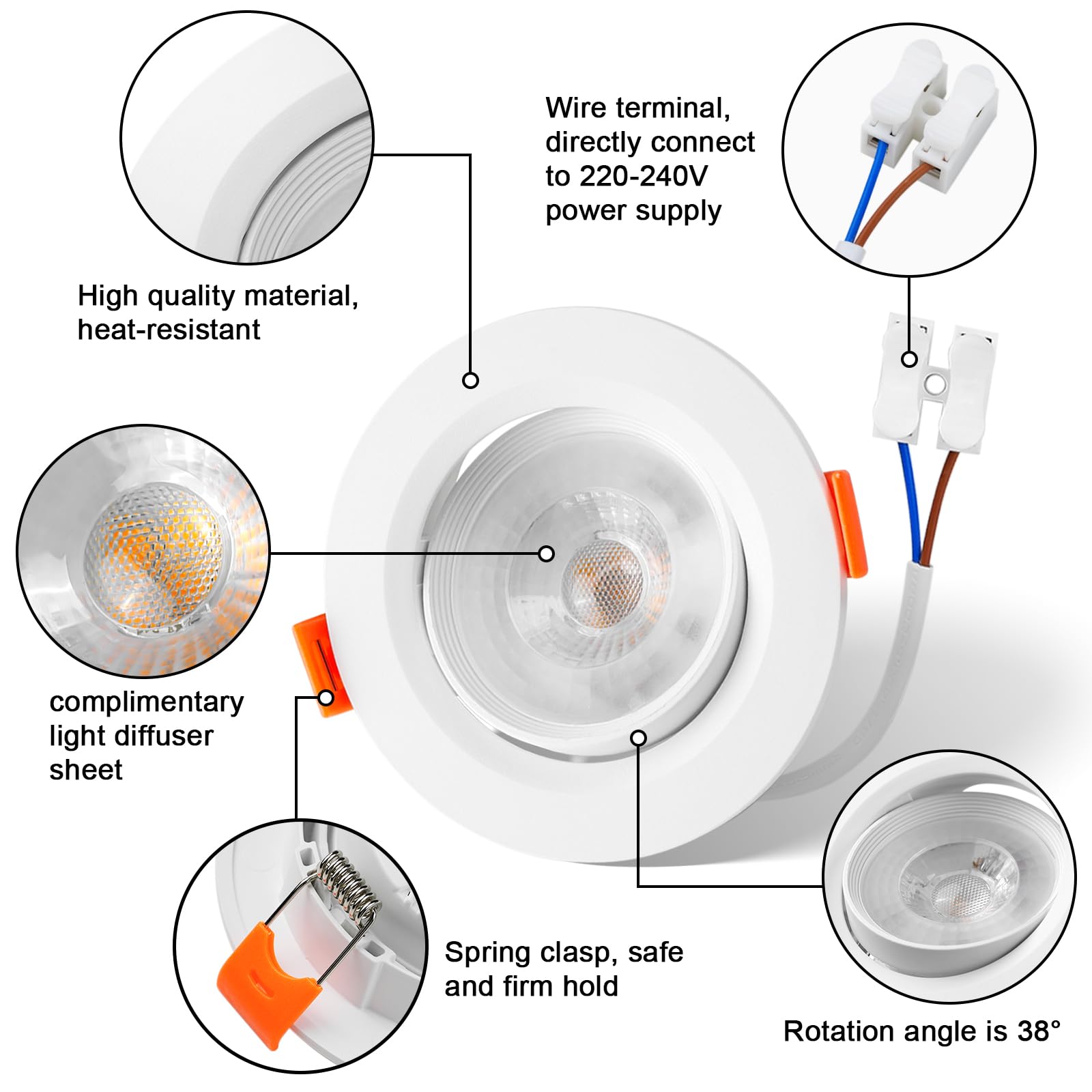 Wire terminal, directly connect to 220-240V power supply

High quality material, heat-resistant

complimentary light diffuser sheet

Spring clasp, safe and firm hold

Rotation angle is 38°