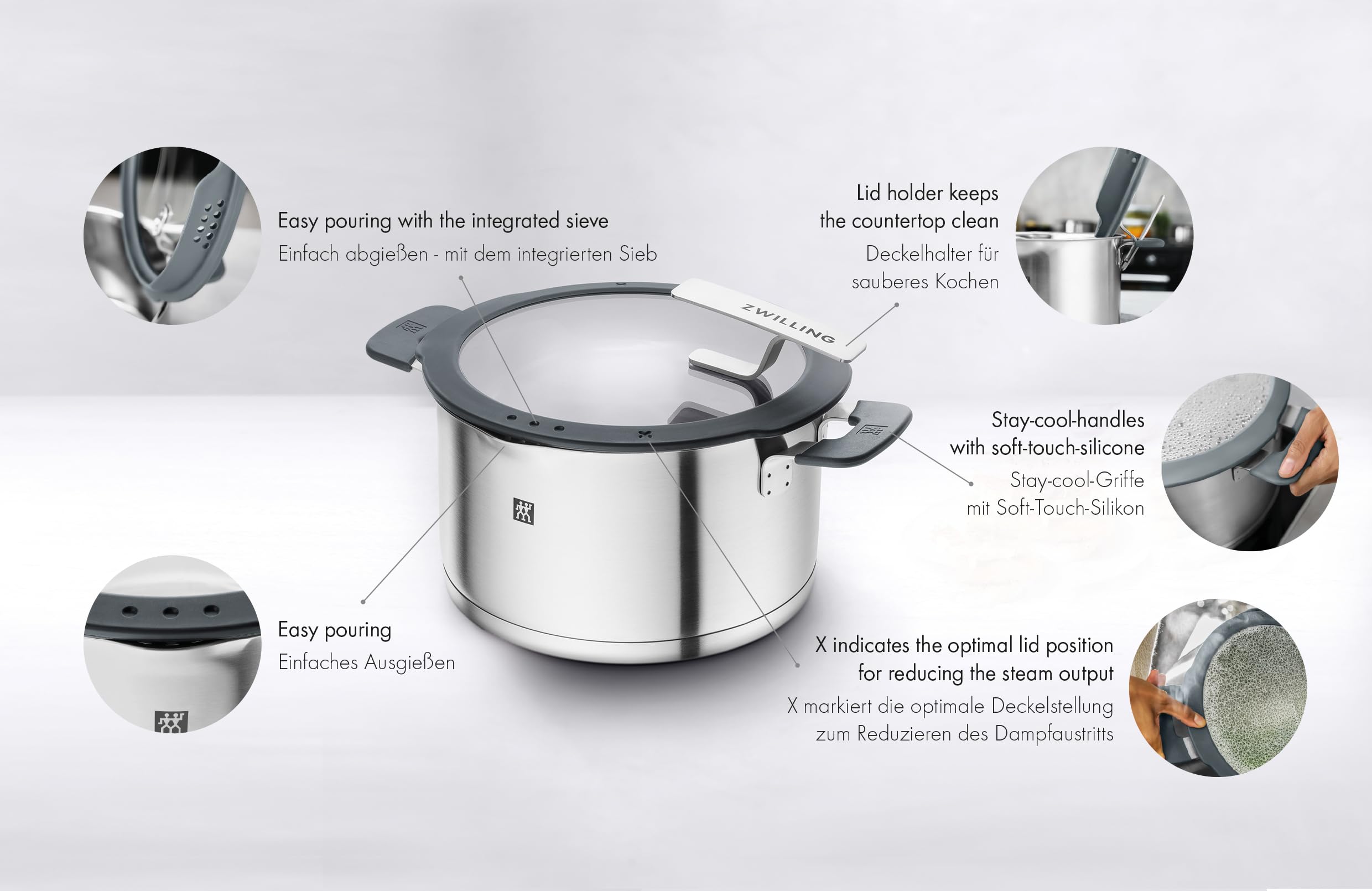 Easy pouring with the integrated sieve
Einfach abgießen - mit dem integrierten Sieb

Lid holder keeps the countertop clean
Deckelhalter für sauberes Kochen

ZWILLING

Stay-cool-handles with soft-touch-silicone
Stay-cool-Griffe mit Soft-Touch-Silikon

Easy pouring
Einfaches Ausgießen

X indicates the optimal lid position for reducing the steam output
X markiert die optimale Deckelstellung zum Reduzieren des Dampfaustritts