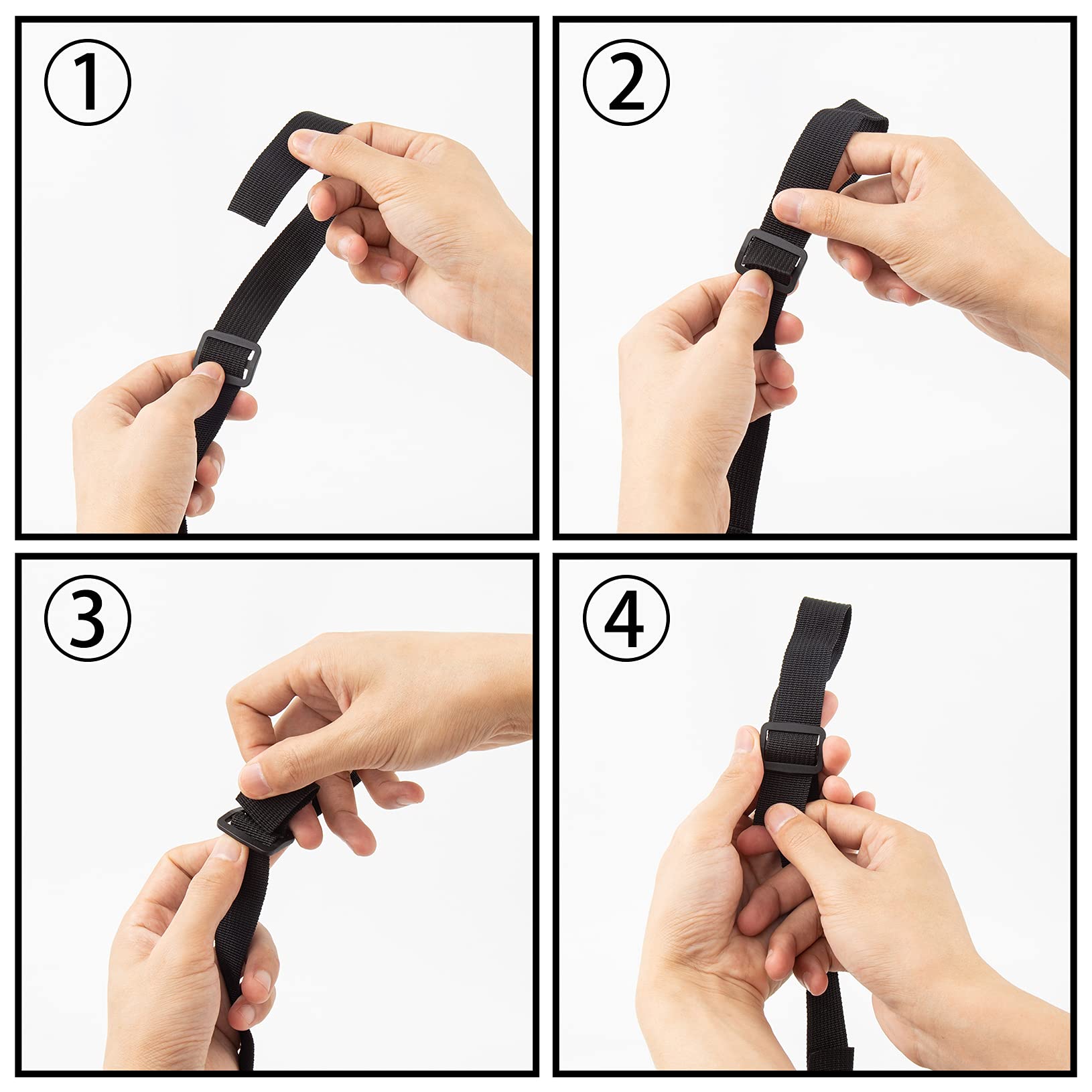 ①

②

③

④