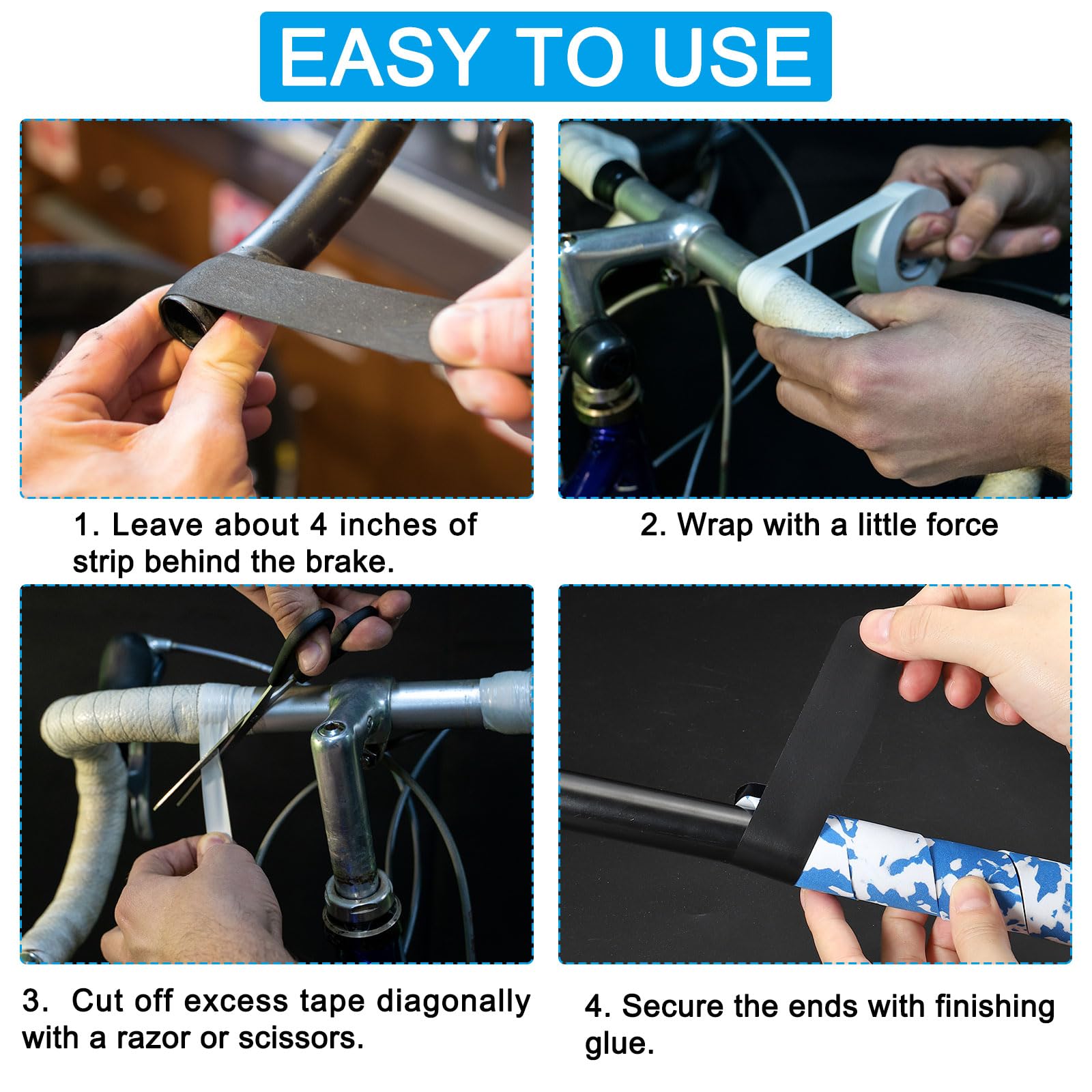 EASY TO USE

1. Leave about 4 inches of strip behind the brake.

2. Wrap with a little force

3. Cut off excess tape diagonally with a razor or scissors.

4. Secure the ends with finishing glue.