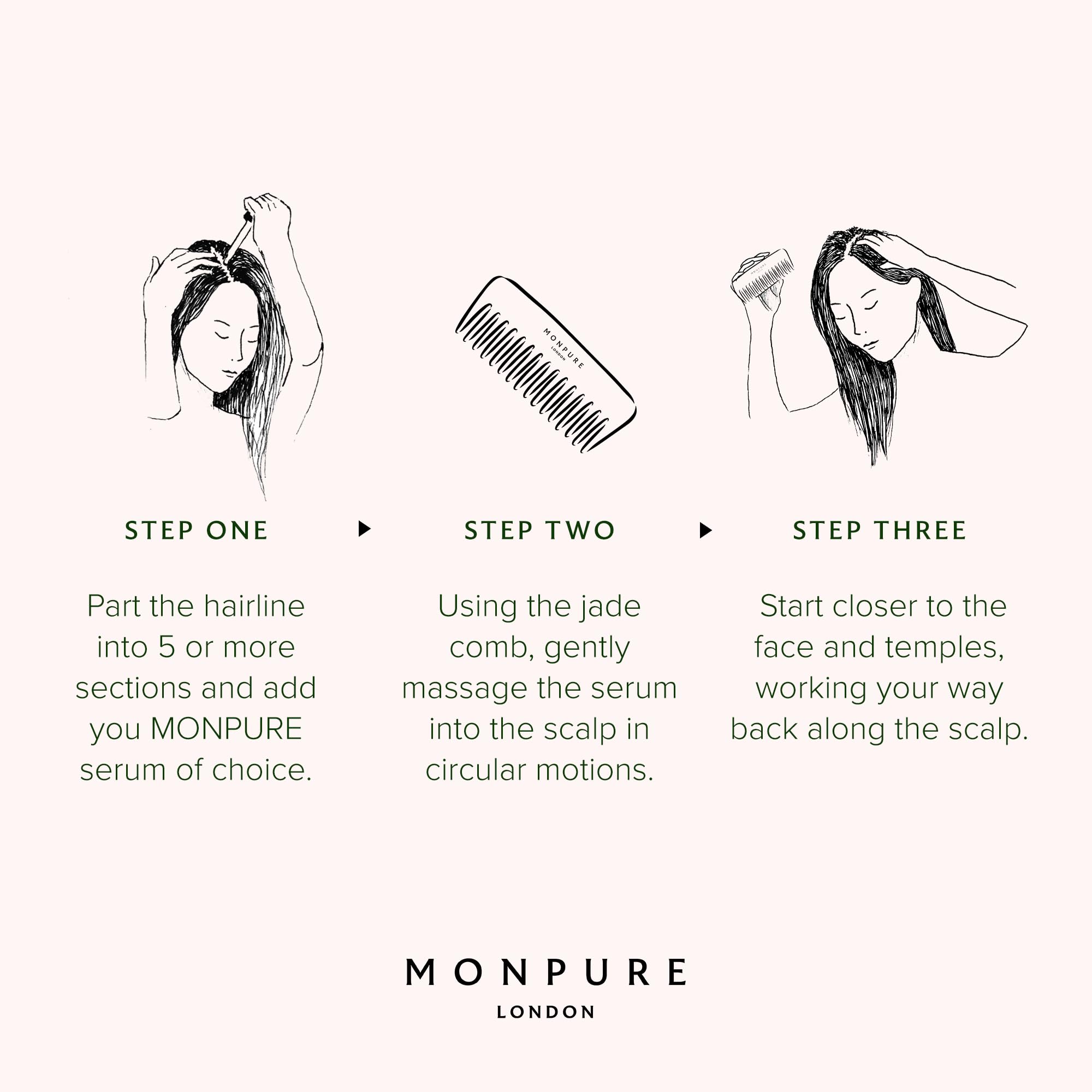 MONPURE
LONDON

STEP ONE

Part the hairline into 5 or more sections and add you MONPURE serum of choice.

STEP TWO

Using the jade comb, gently massage the serum into the scalp in circular motions.

STEP THREE

Start closer to the face and temples, working your way back along the scalp.

MONPURE
LONDON