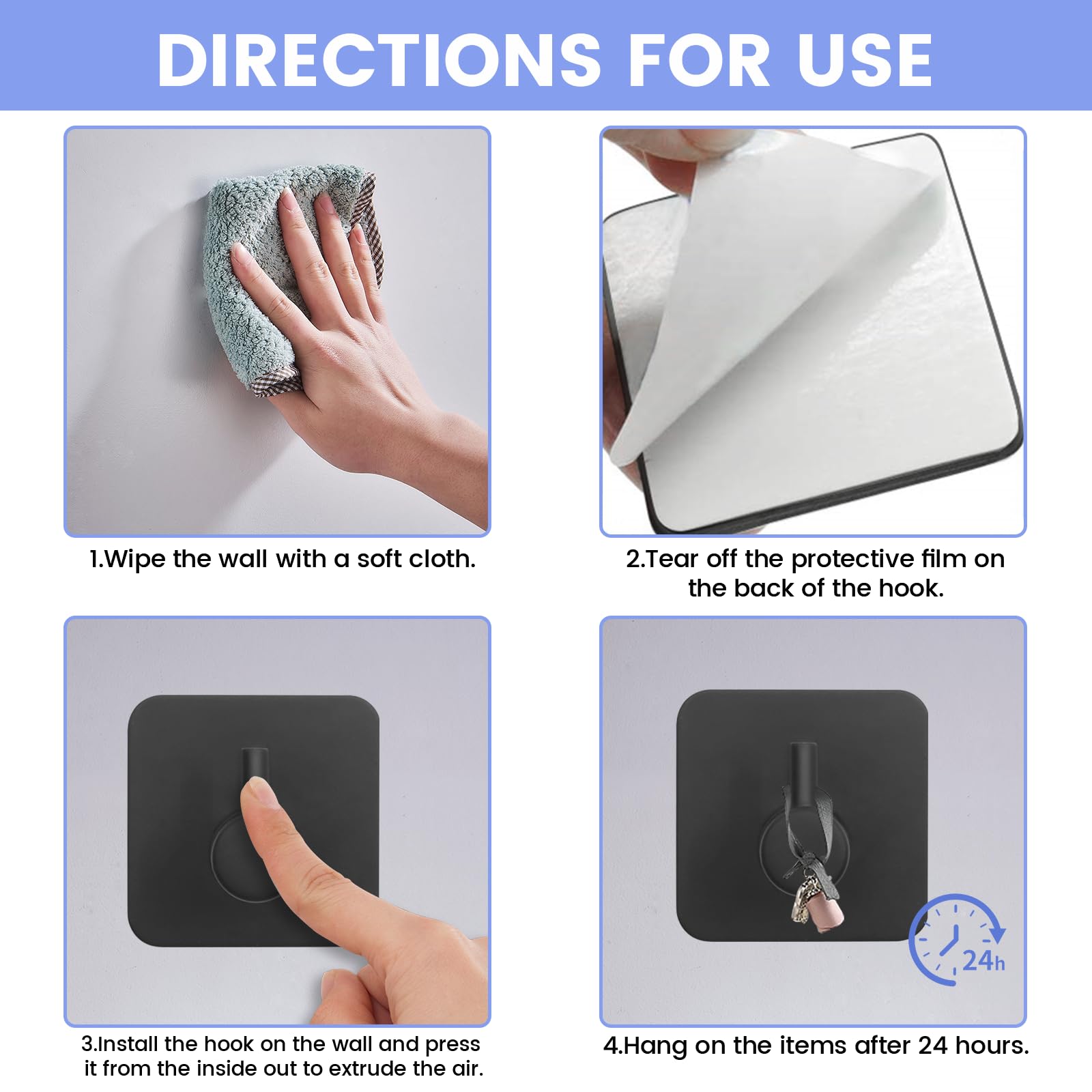 DIRECTIONS FOR USE

1.Wipe the wall with a soft cloth.

2.Tear off the protective film on the back of the hook.

3.Install the hook on the wall and press it from the inside out to extrude the air.

24h

4.Hang on the items after 24 hours.