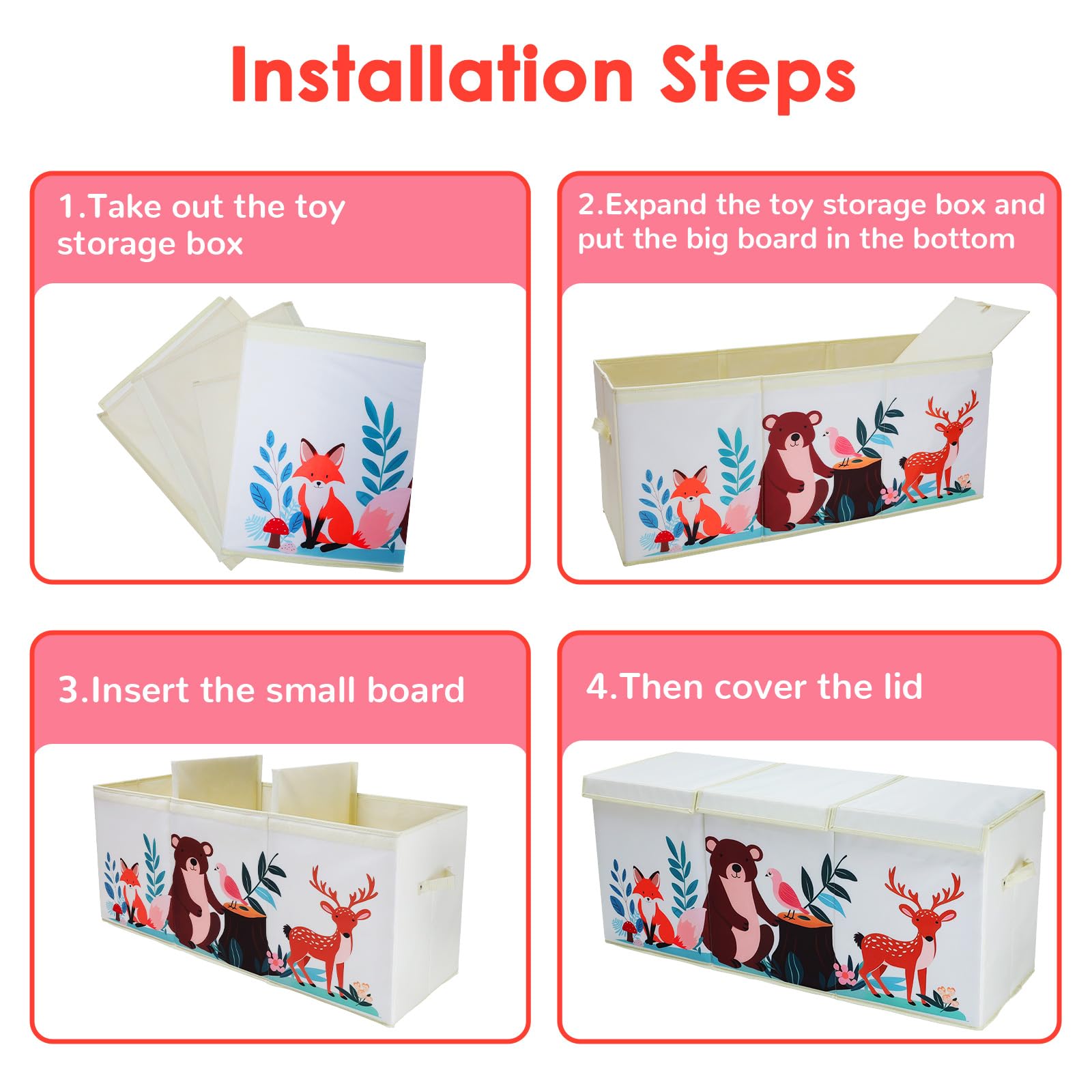 Installation Steps

1.Take out the toy storage box

2.Expand the toy storage box and put the big board in the bottom

3.Insert the small board

4.Then cover the lid