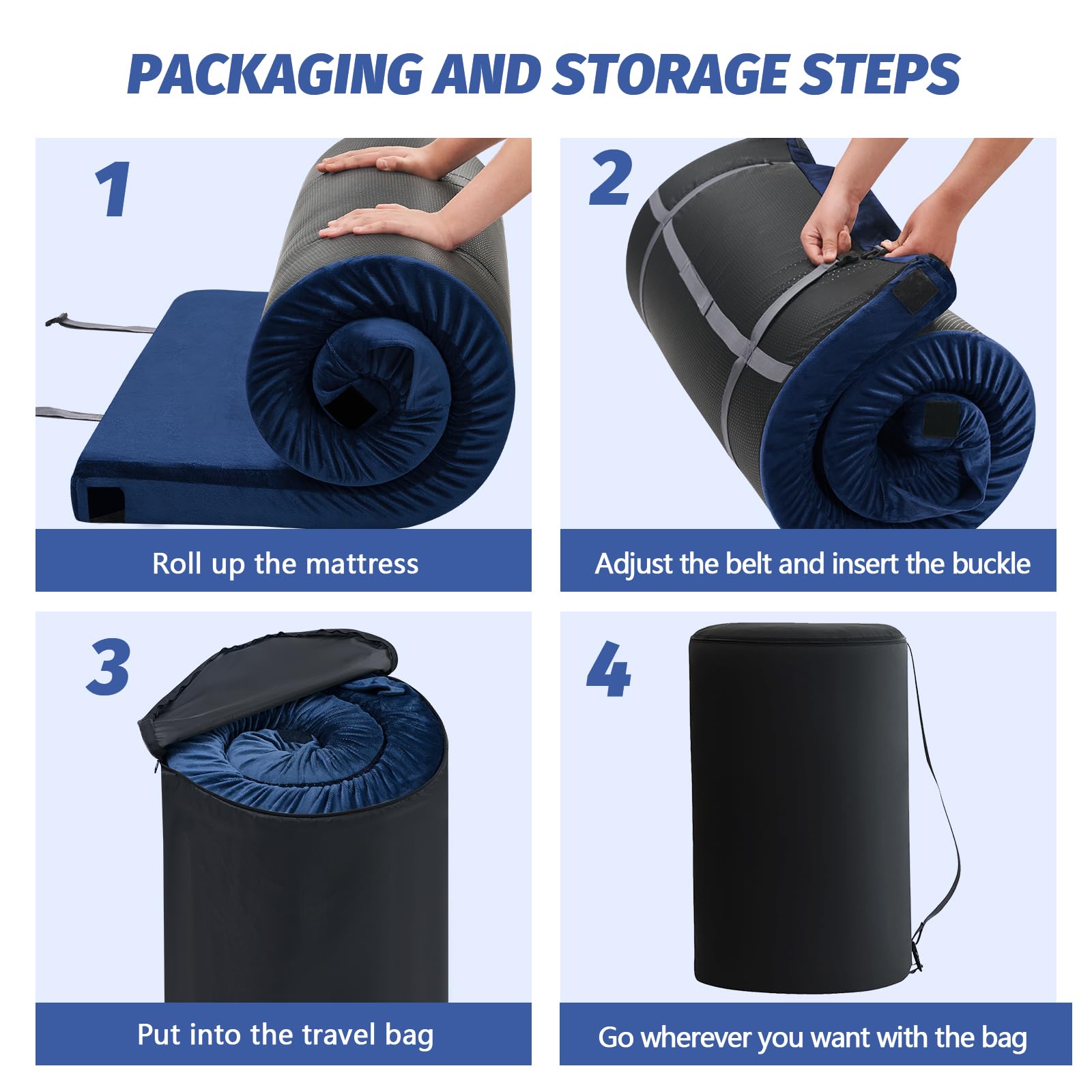 PACKAGING AND STORAGE STEPS

1

Roll up the mattress

2

Adjust the belt and insert the buckle

3

Put into the travel bag

4

Go wherever you want with the bag