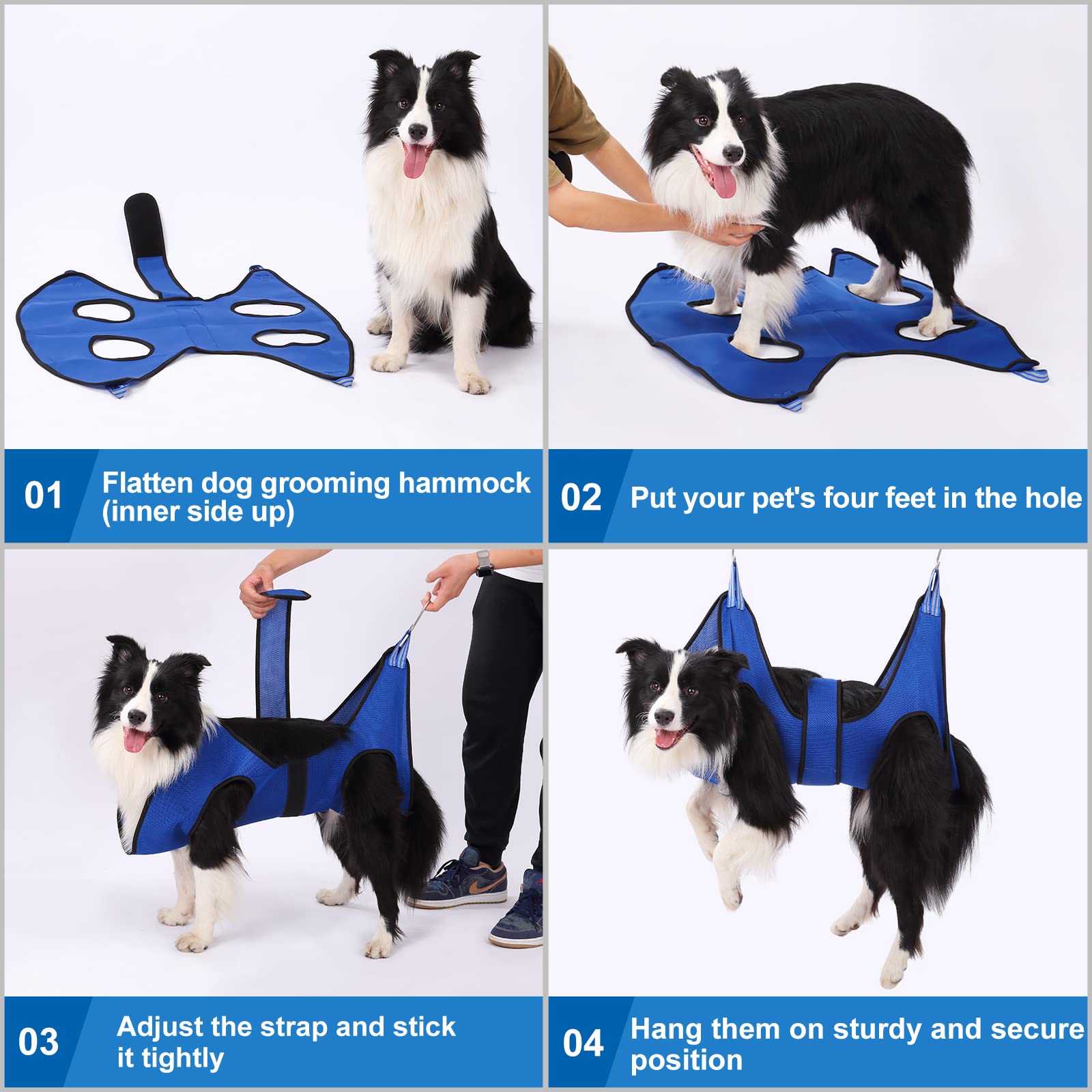 01 Flatten dog grooming hammock (inner side up)

02 Put your pet's four feet in the hole

03 Adjust the strap and stick it tightly

04 Hang them on sturdy and secure position