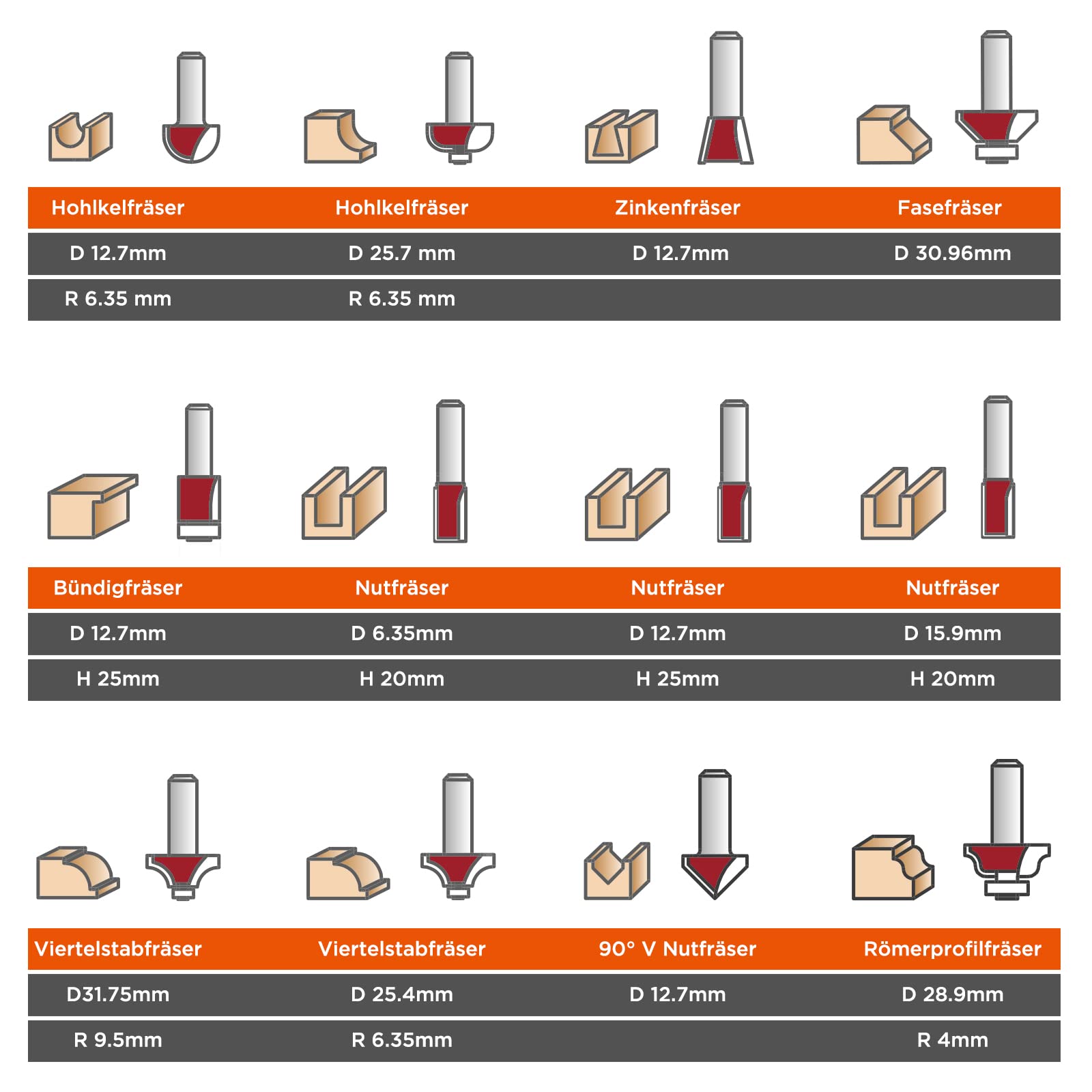 | Hohlkelfräser | Hohlkelfräser | Zinkenfräser | Fasefräser |
|---|---|---|---|
| D 12.7mm | D 25.7 mm | D 12.7mm | D 30.96mm |
| R 6.35 mm | R 6.35 mm | | |

| Bündigfräser | Nutfräser | Nutfräser | Nutfräser |
|---|---|---|---|
| D 12.7mm | D 6.35mm | D 12.7mm | D 15.9mm |
| H 25mm | H 20mm | H 25mm | H 20mm |

| Viertelstabfräser | Viertelstabfräser | 90° V Nutfräser | Römerprofilfräser |
|---|---|---|---|
| D31.75mm | D 25.4mm | D 12.7mm | D 28.9mm |
| R 9.5mm | R 6.35mm | | R 4mm |