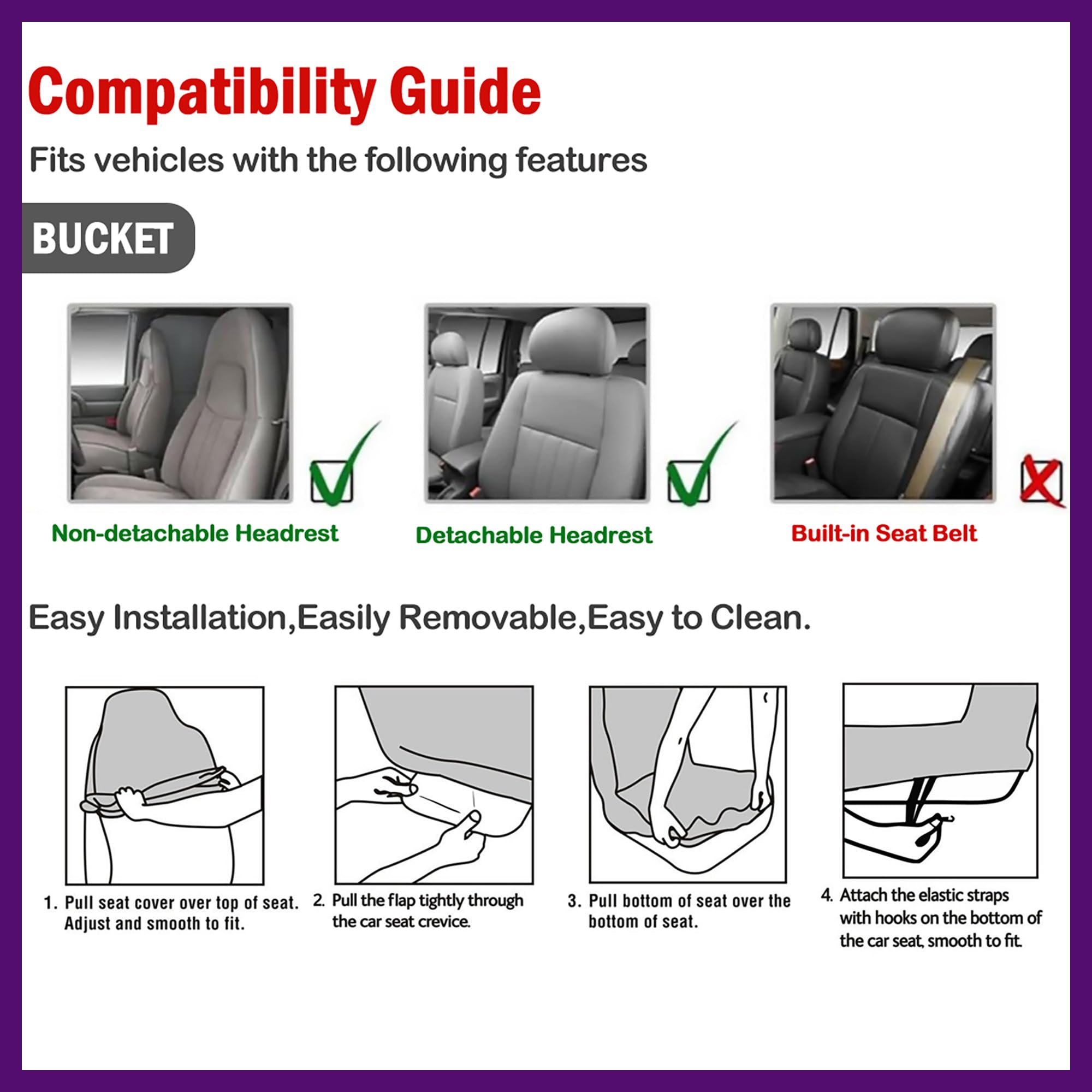 Compatibility Guide

Fits vehicles with the following features

BUCKET

Non-detachable Headrest

Detachable Headrest

Built-in Seat Belt

Easy Installation,Easily Removable,Easy to Clean.

1. Pull seat cover over top of seat. Adjust and smooth to fit.

2. Pull the flap tightly through the car seat crevice.

3. Pull bottom of seat over the bottom of seat.

4. Attach the elastic straps with hooks on the bottom of the car seat, smooth to fit.