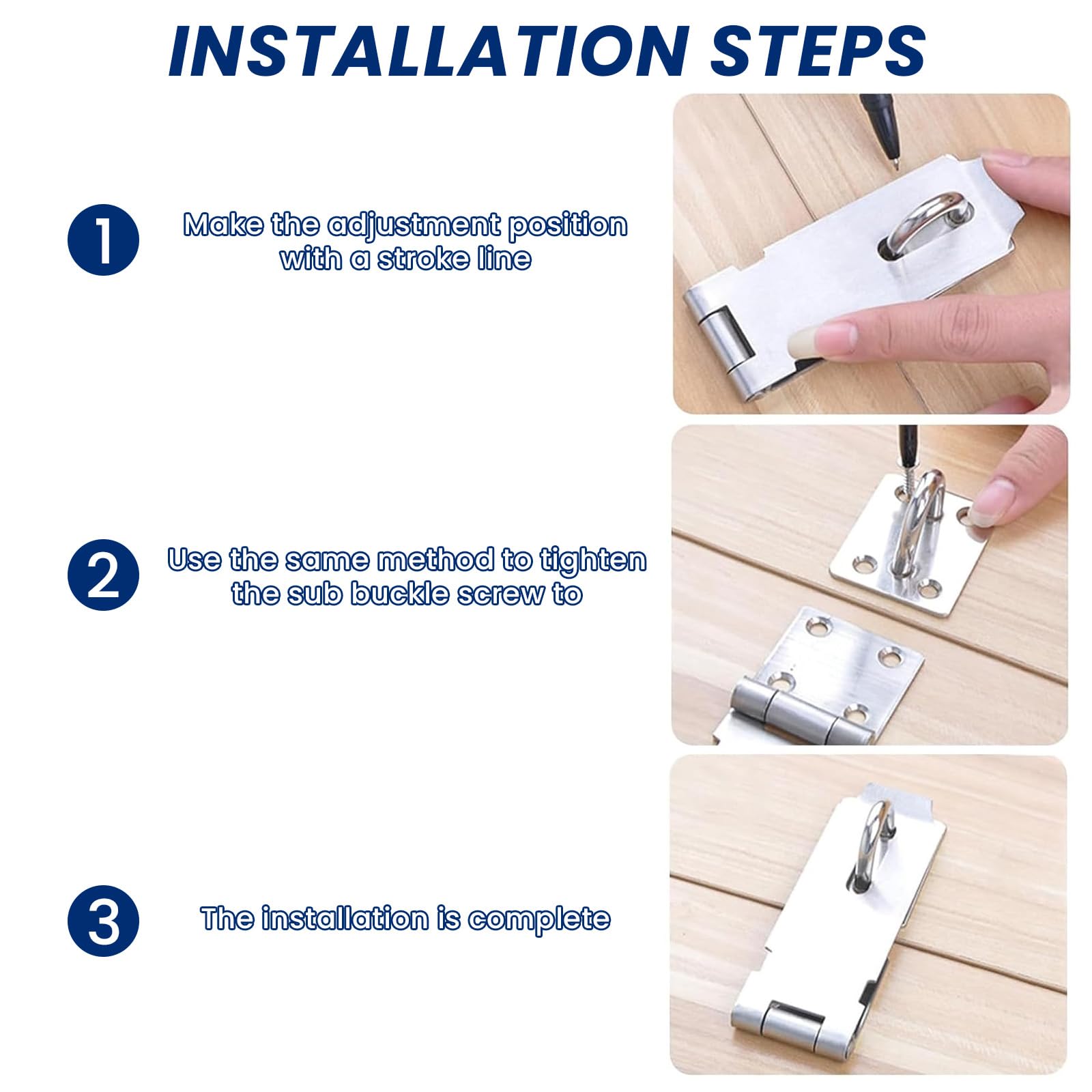 INSTALLATION STEPS

1

Make the adjustment position with a stroke line

2

Use the same method to tighten the sub buckle screw to

3

The installation is complete