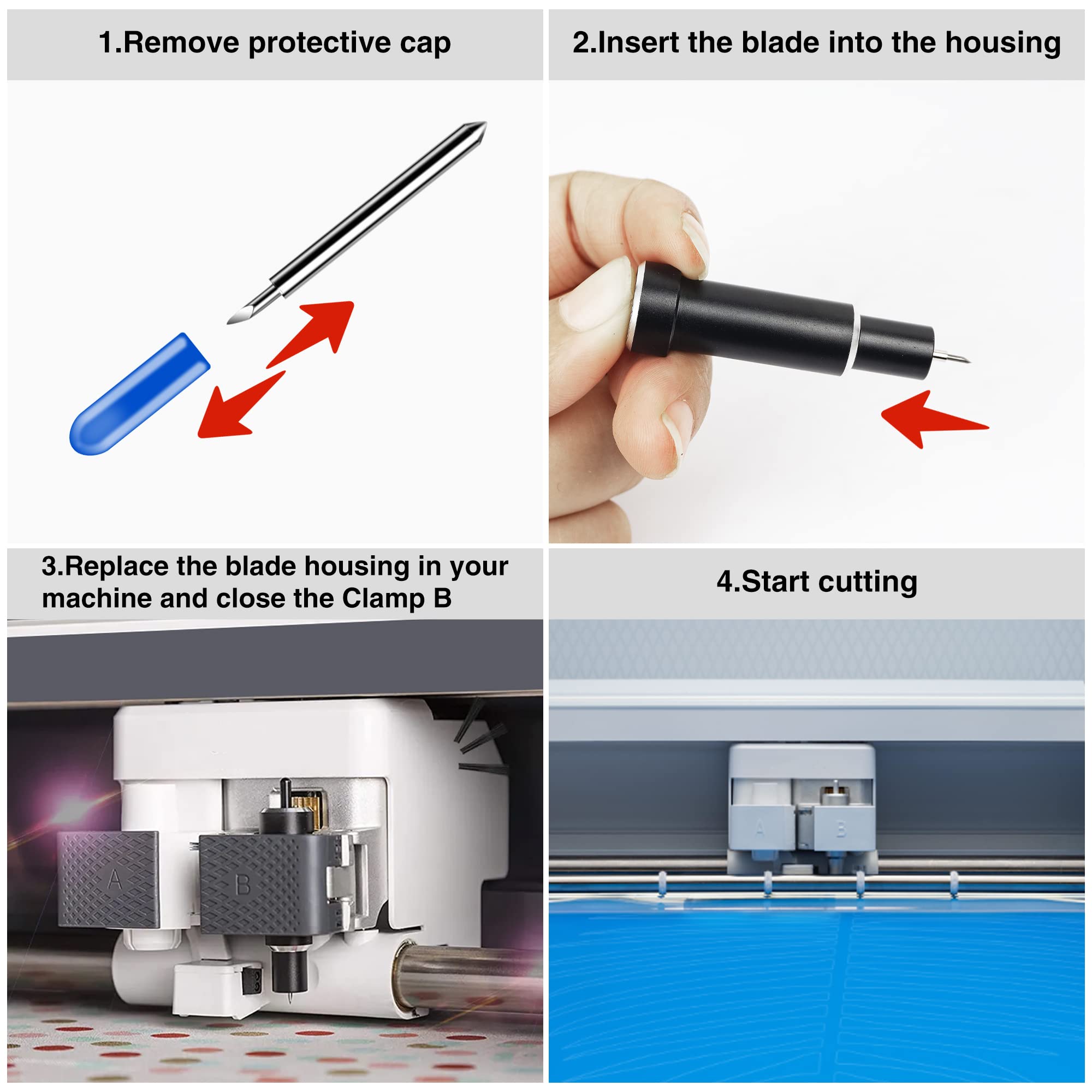 1.Remove protective cap

2.Insert the blade into the housing

3.Replace the blade housing in your machine and close the Clamp B

A

B

4.Start cutting

A

B