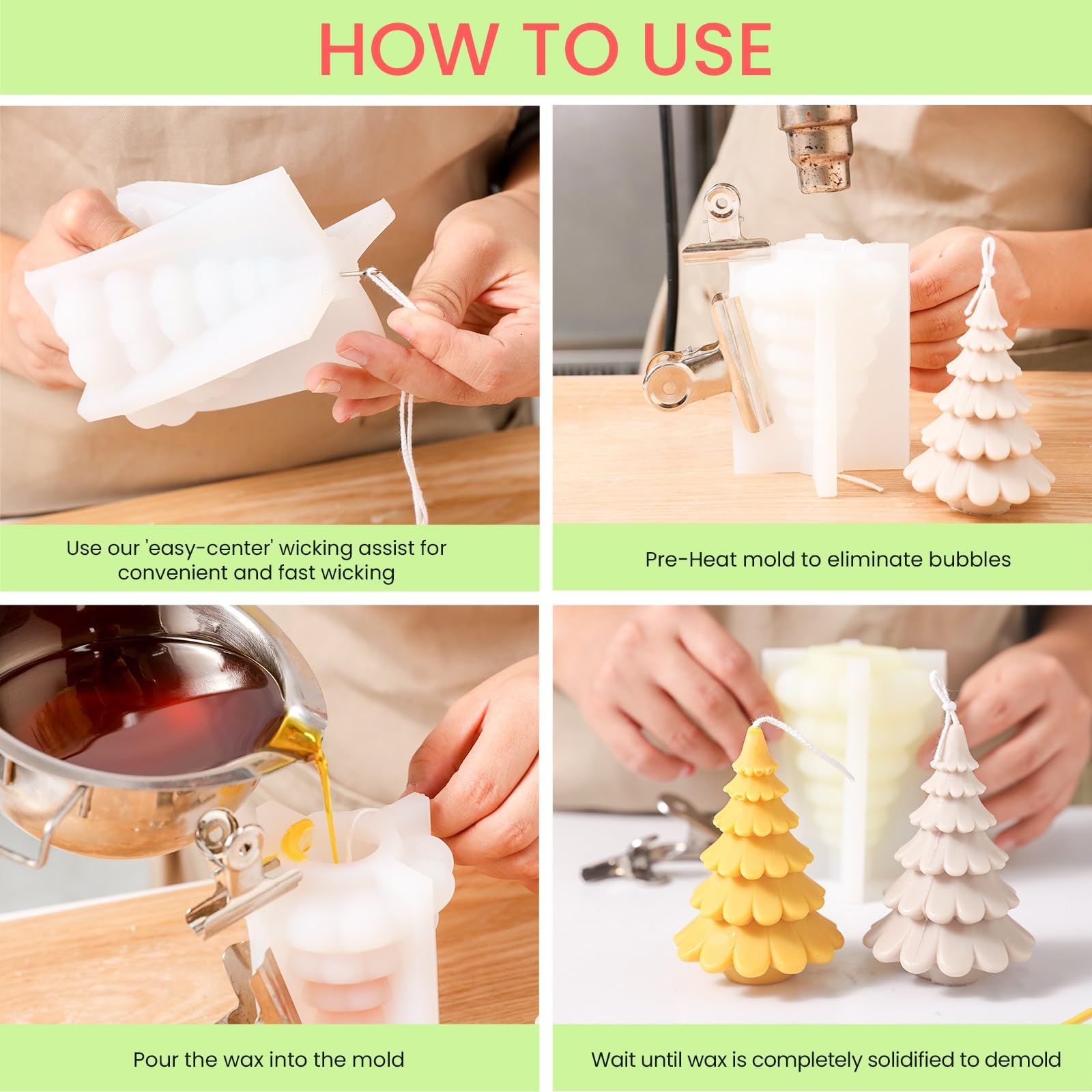 HOW TO USE

Use our 'easy-center' wicking assist for convenient and fast wicking

Pre-Heat mold to eliminate bubbles

Pour the wax into the mold

Wait until wax is completely solidified to demold