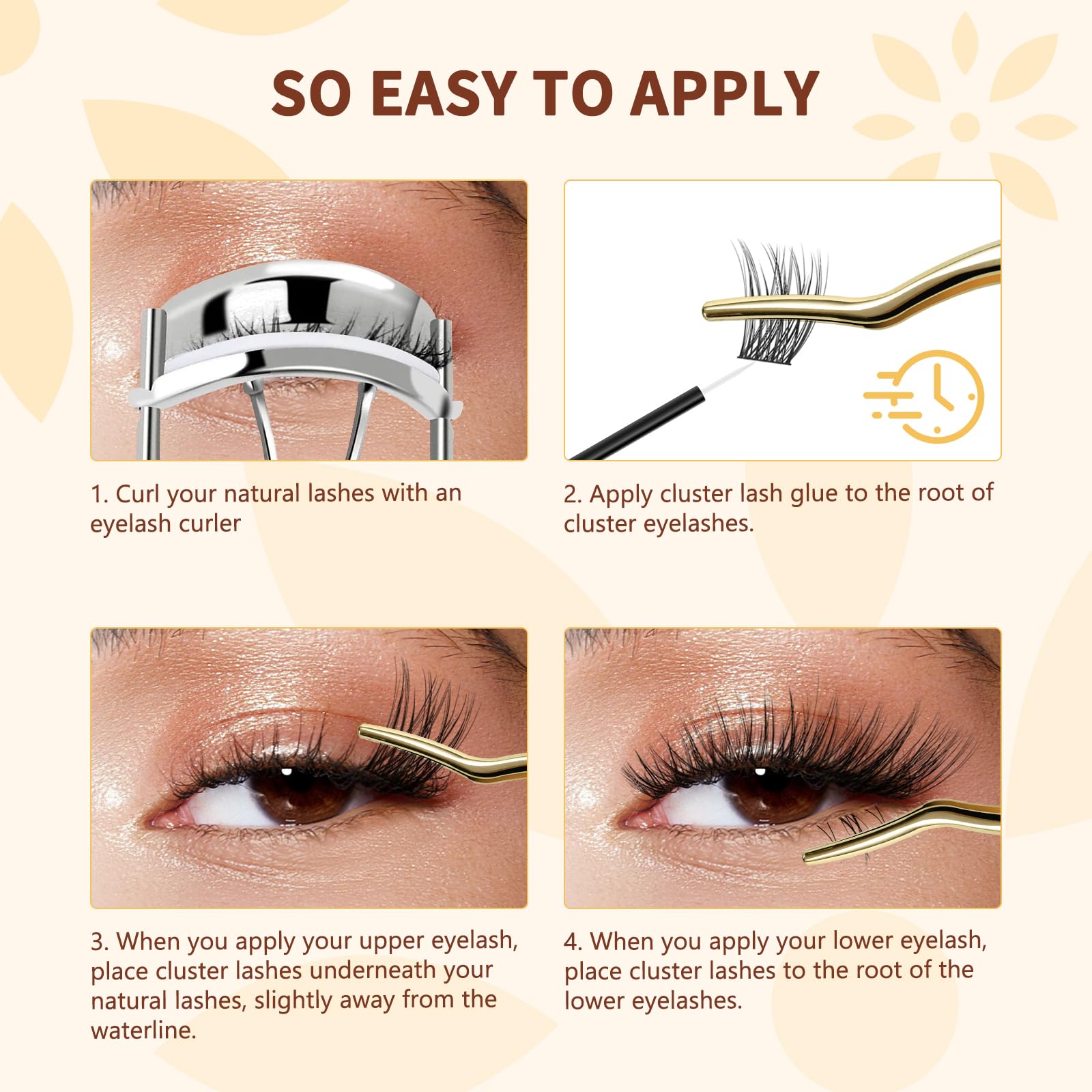 SO EASY TO APPLY

1. Curl your natural lashes with an eyelash curler

2. Apply cluster lash glue to the root of cluster eyelashes.

3. When you apply your upper eyelash, place cluster lashes underneath your natural lashes, slightly away from the waterline.

4. When you apply your lower eyelash, place cluster lashes to the root of the lower eyelashes.