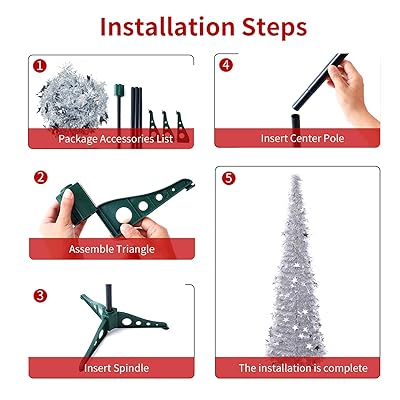 Installation Steps

1
Package Accessories List

2
Assemble Triangle

3
Insert Spindle

4
Insert Center Pole

5
The installation is complete