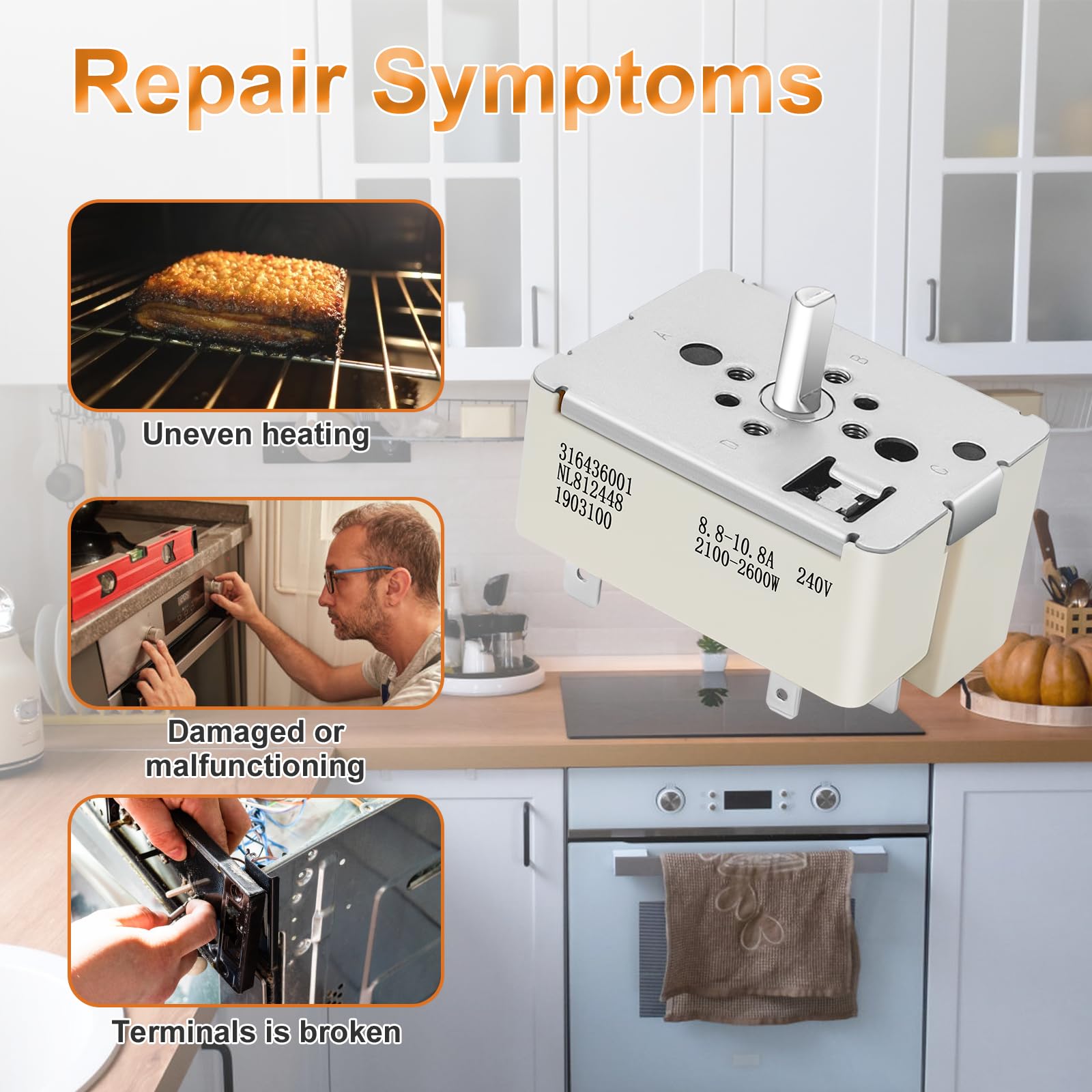 Repair Symptoms

Uneven heating

Damaged or malfunctioning

Terminals is broken

A
B
D
C

316436001
NL812448
1903100

8.8-10.8A
2100-2600W
240V