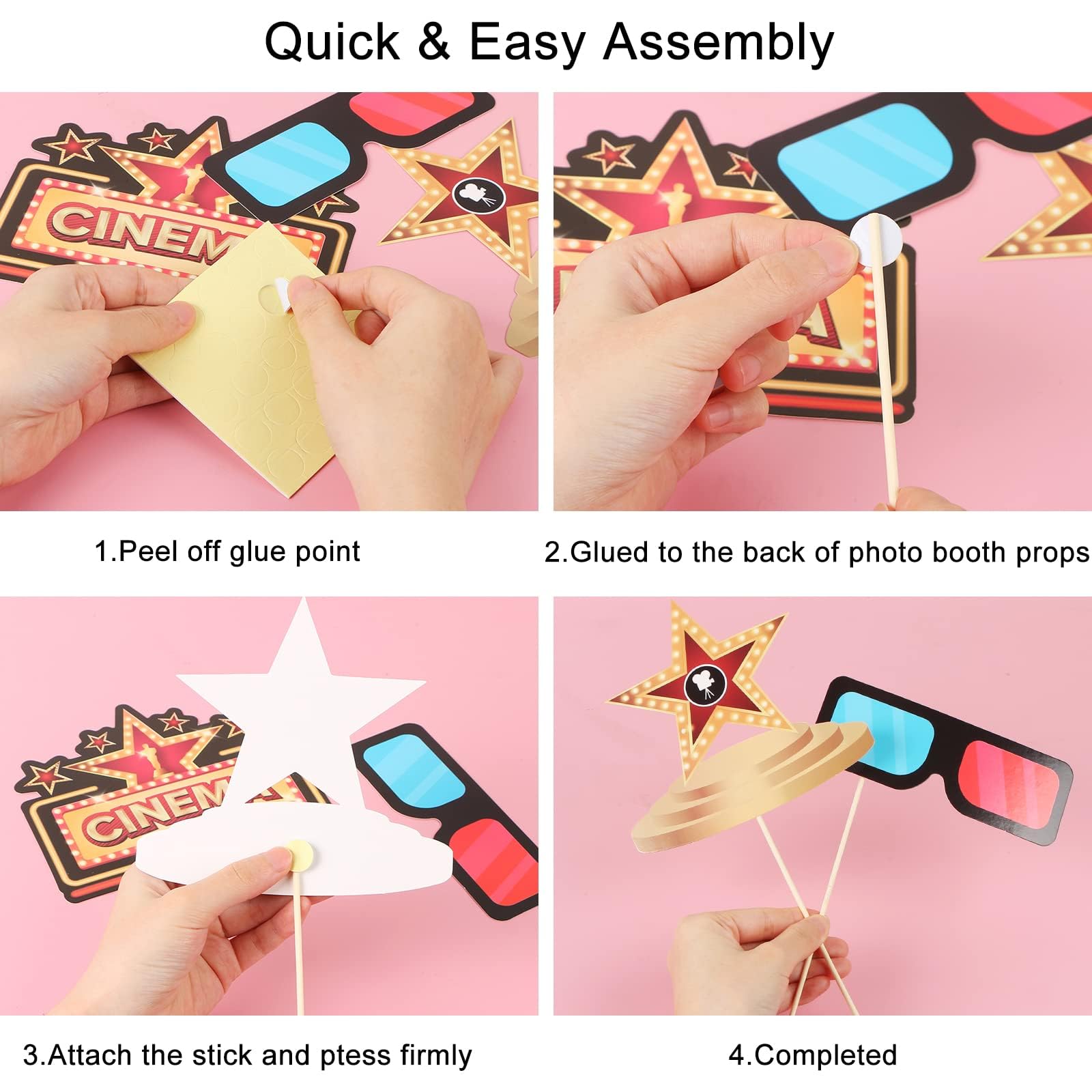 Quick & Easy Assembly

CINEM

1.Peel off glue point

2.Glued to the back of photo booth props

CINEM

3.Attach the stick and ptess firmly

4.Completed