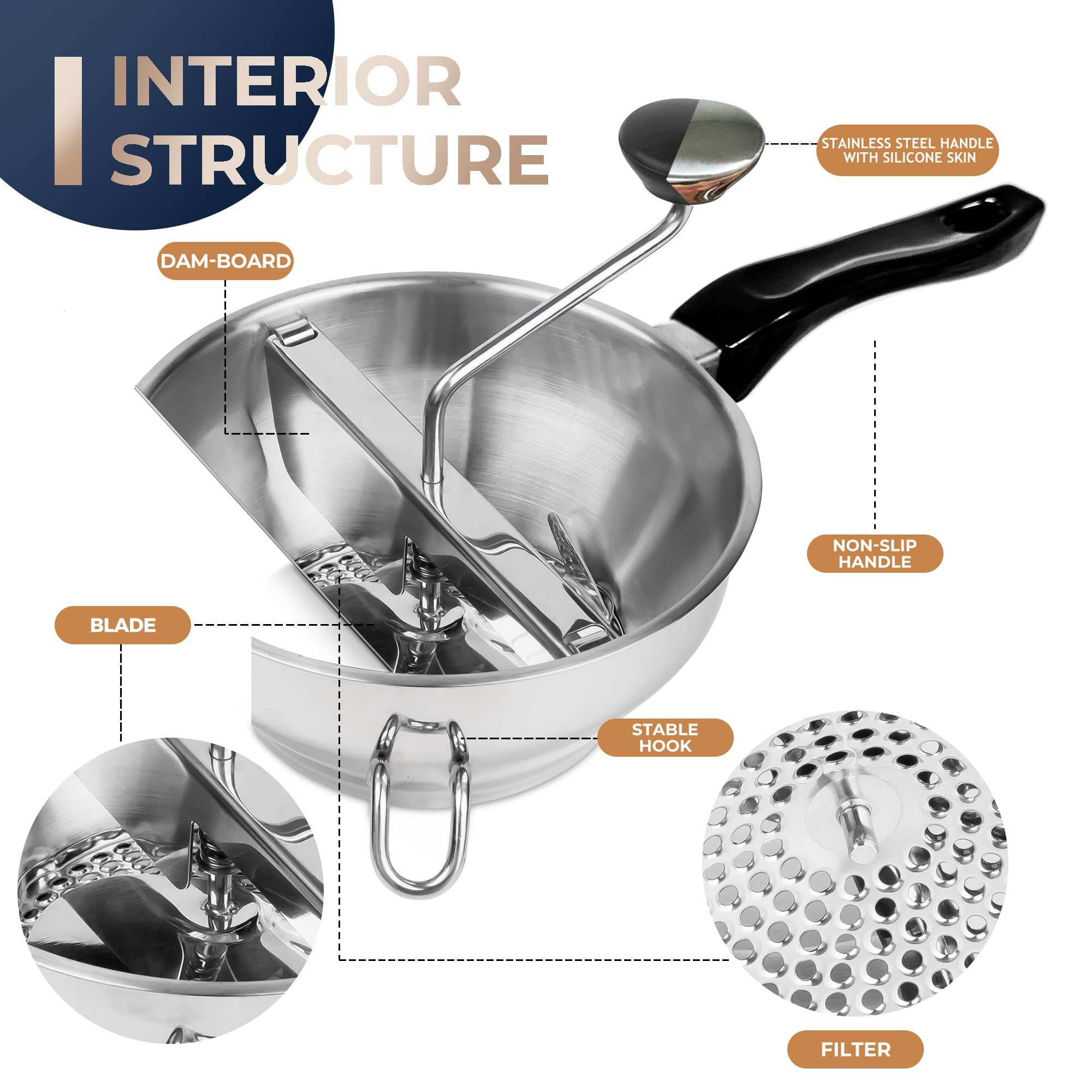 INTERIOR STRUCTURE

STAINLESS STEEL HANDLE WITH SILICONE SKIN

DAM-BOARD

NON-SLIP HANDLE

BLADE

STABLE HOOK

FILTER