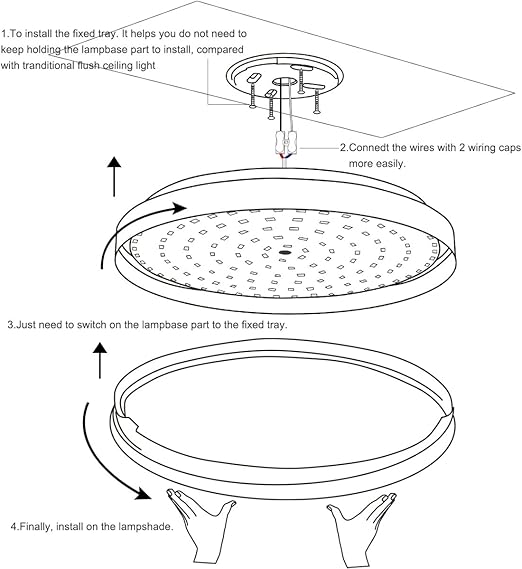 1.To install the fixed tray. It helps you do not need to keep holding the lampbase part to install, compared with tranditional flush ceiling light

2.Connedt the wires with 2 wiring caps more easily.

3.Just need to switch on the lampbase part to the fixed tray.

4.Finally, install on the lampshade.