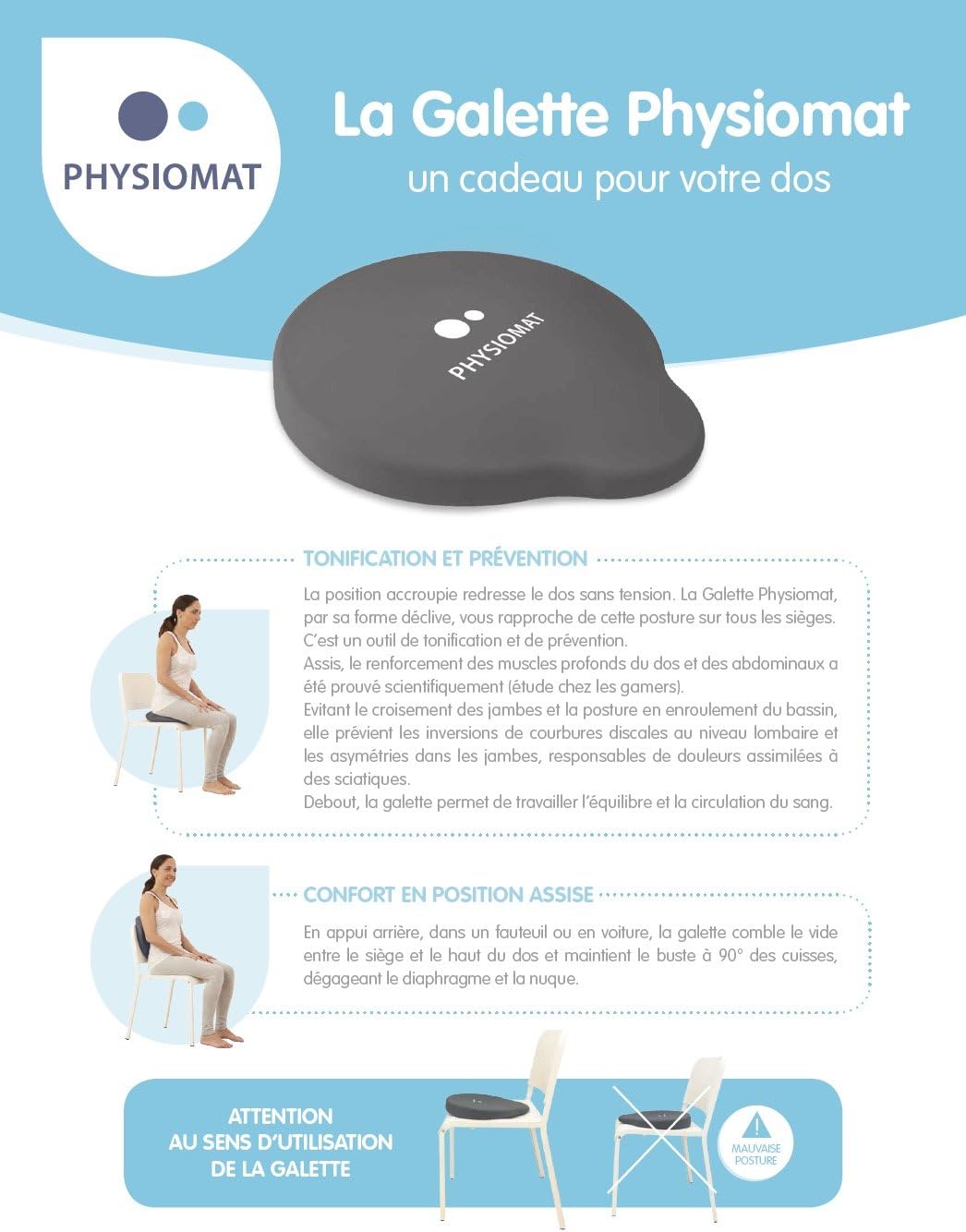 PHYSIOMAT

La Galette Physiomat
un cadeau pour votre dos

PHYSIOMAT

TONIFICATION ET PRÉVENTION

La position accroupie redresse le dos sans tension. La Galette Physiomat, par sa forme déclive, vous rapproche de cette posture sur tous les sièges. C'est un outil de tonification et de prévention.
Assis, le renforcement des muscles profonds du dos et des abdominaux a été prouvé scientifiquement (étude chez les gamers).
Evitant le croisement des jambes et la posture en enroulement du bassin, elle prévient les inversions de courbures discales au niveau lombaire et les asymétries dans les jambes, responsables de douleurs assimilées à des sciatiques.
Debout, la galette permet de travailler l'équilibre et la circulation du sang.

CONFORT EN POSITION ASSISE

En appui arrière, dans un fauteuil ou en voiture, la galette comble le vide entre le siège et le haut du dos et maintient le buste à 90° des cuisses, dégageant le diaphragme et la nuque.

ATTENTION AU SENS D'UTILISATION DE LA GALETTE

MAUVAISE POSTURE