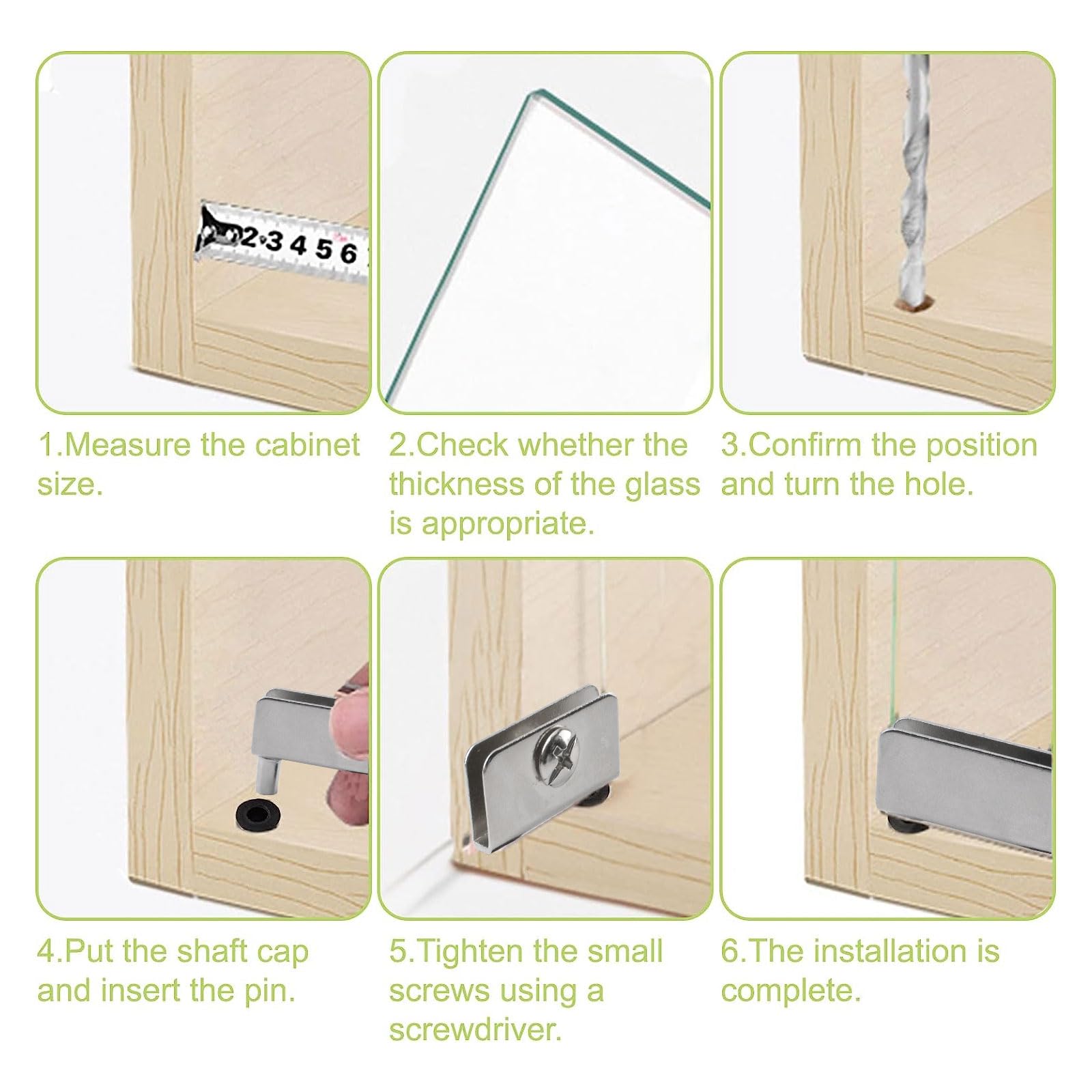 2 3 4 5 6

1.Measure the cabinet size.

2.Check whether the thickness of the glass is appropriate.

3.Confirm the position and turn the hole.

4.Put the shaft cap and insert the pin.

5.Tighten the small screws using a screwdriver.

6.The installation is complete.