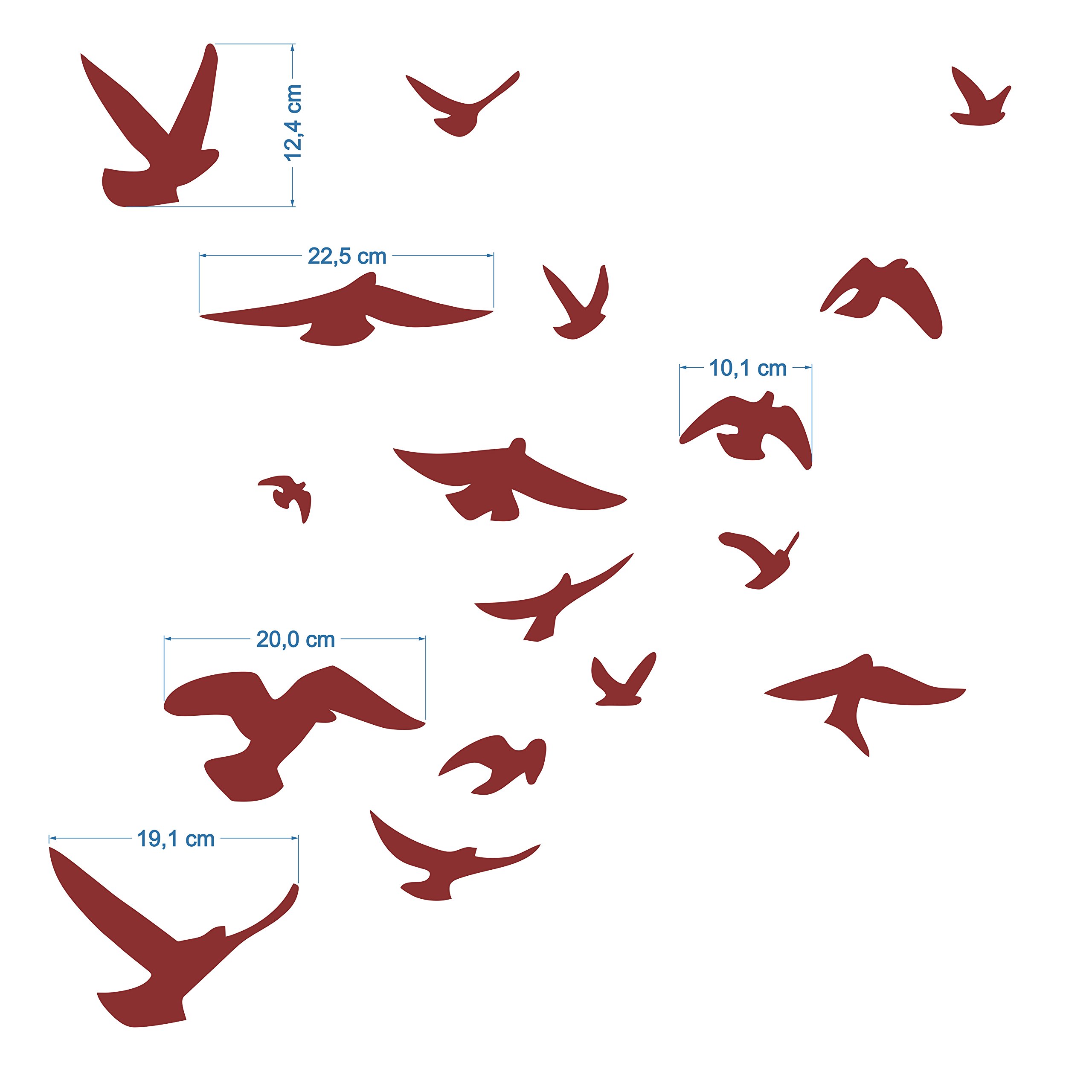 12,4 cm

22,5 cm

10,1 cm

20,0 cm

19,1 cm