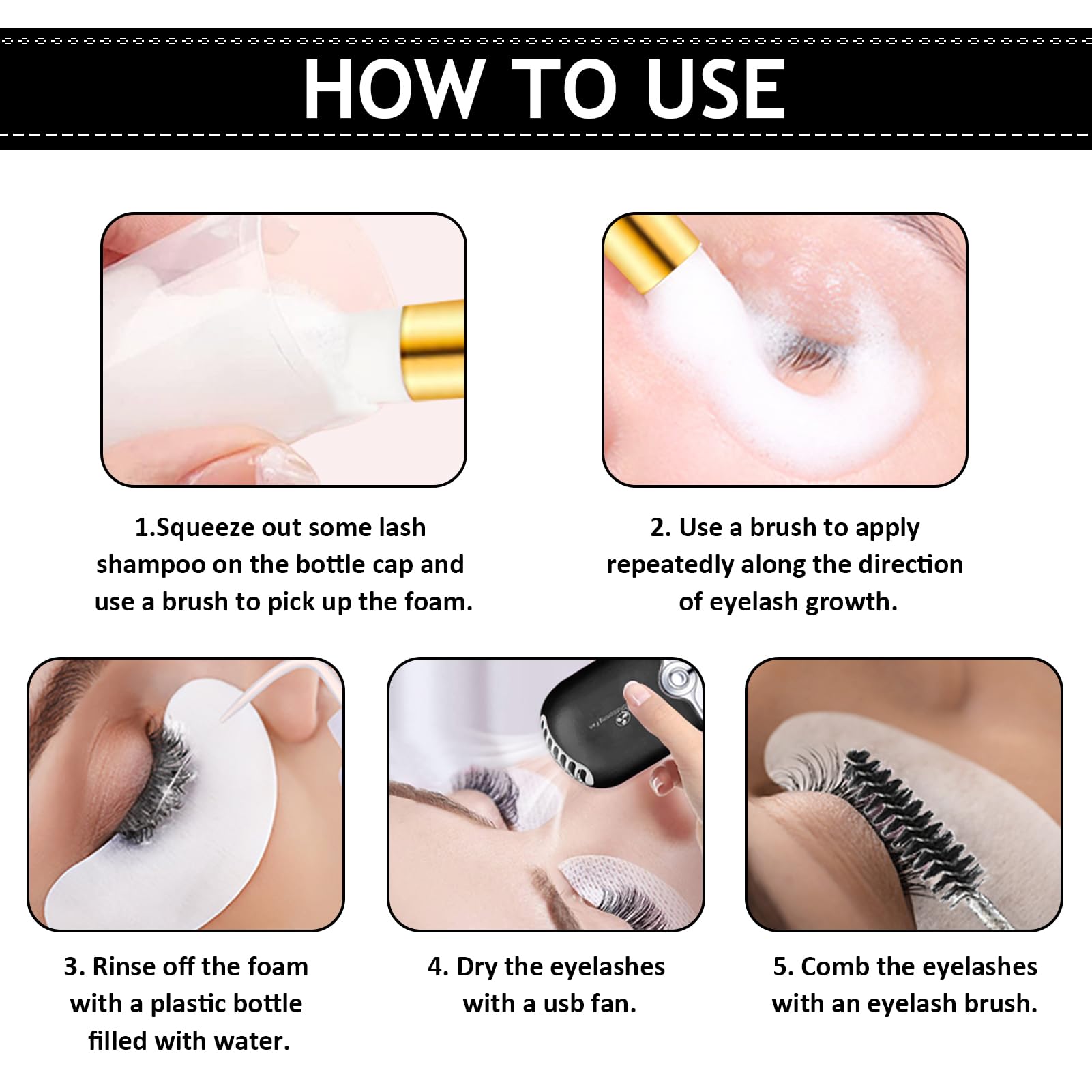 HOW TO USE

1.Squeeze out some lash shampoo on the bottle cap and use a brush to pick up the foam.

2. Use a brush to apply repeatedly along the direction of eyelash growth.

3. Rinse off the foam with a plastic bottle filled with water.

4. Dry the eyelashes with a usb fan.

5. Comb the eyelashes with an eyelash brush.