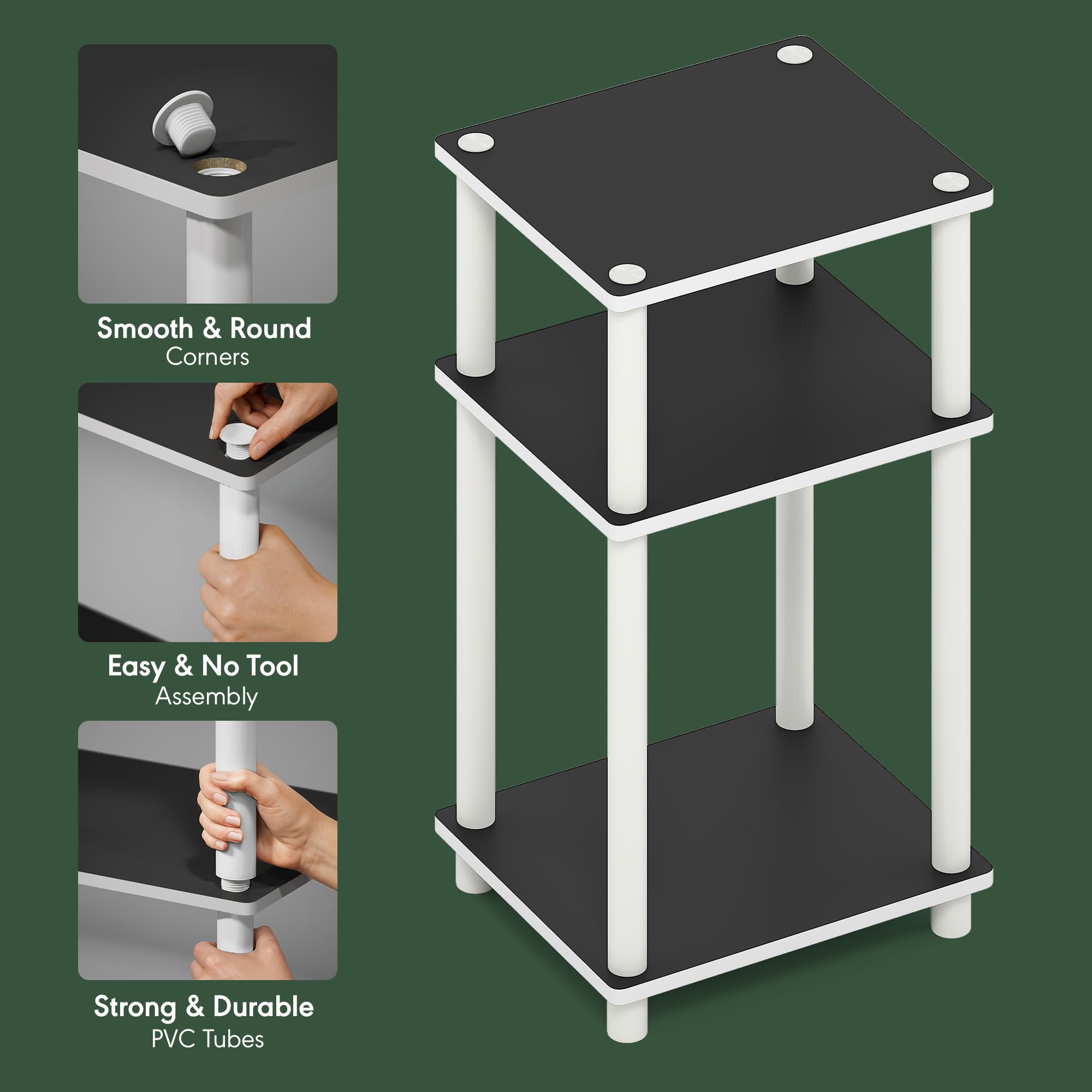 Smooth & Round
Corners

Easy & No Tool
Assembly

Strong & Durable
PVC Tubes