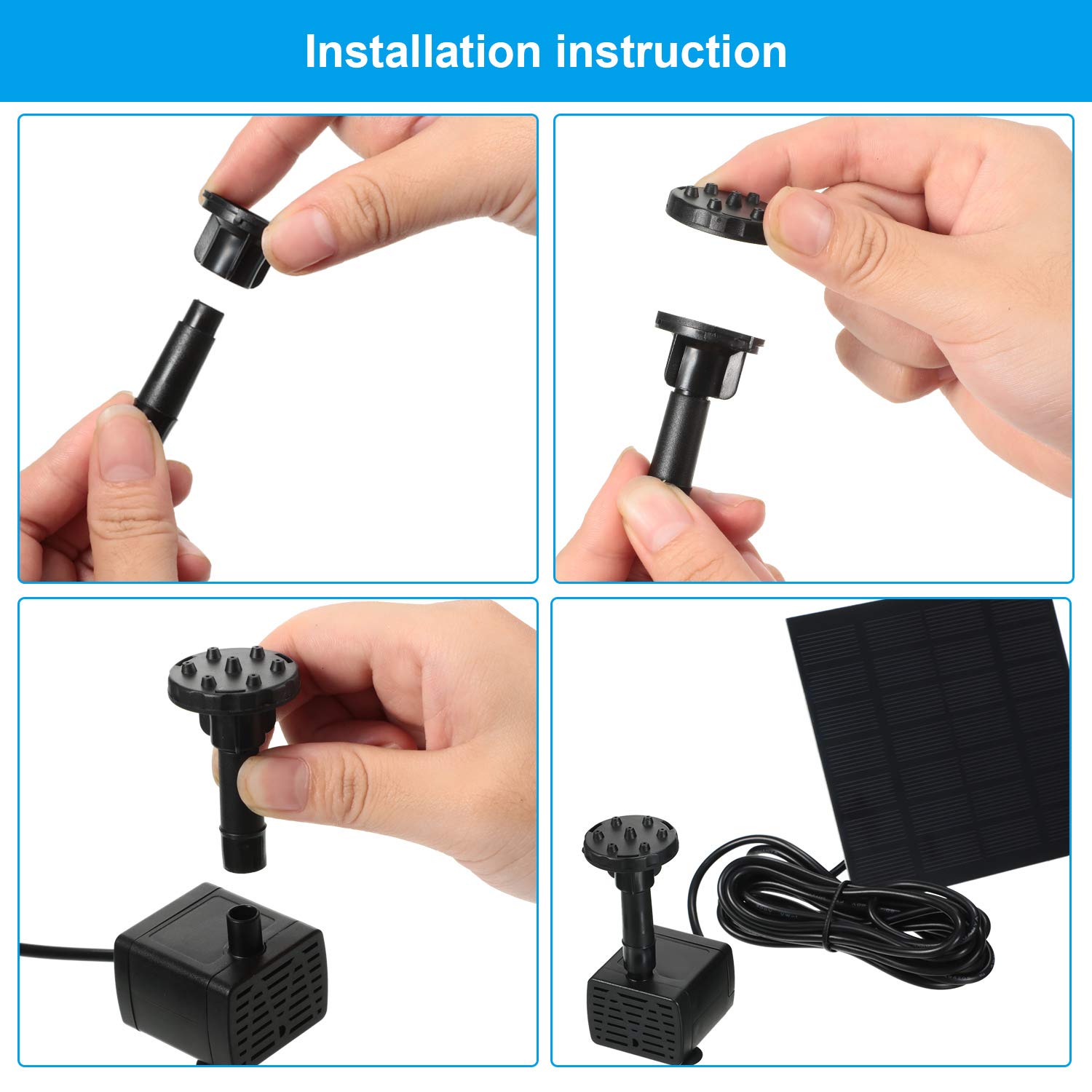 Installation instruction