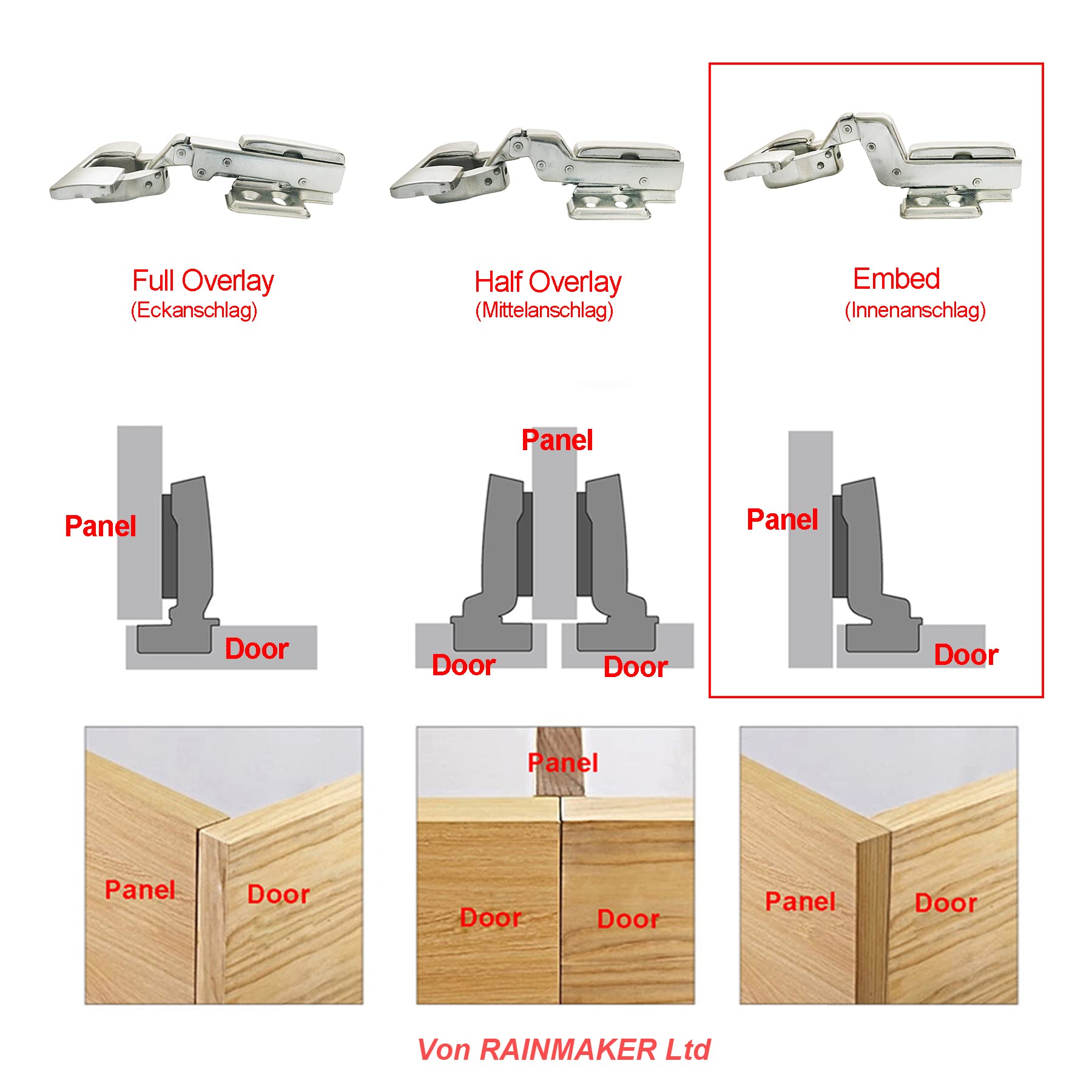 Full Overlay
(Eckanschlag)

Half Overlay
(Mittelanschlag)

Embed
(Innenanschlag)

Panel
Door

Panel
Door
Door

Panel
Door

Panel
Door

Panel
Door
Door

Panel
Door

Von RAINMAKER Ltd