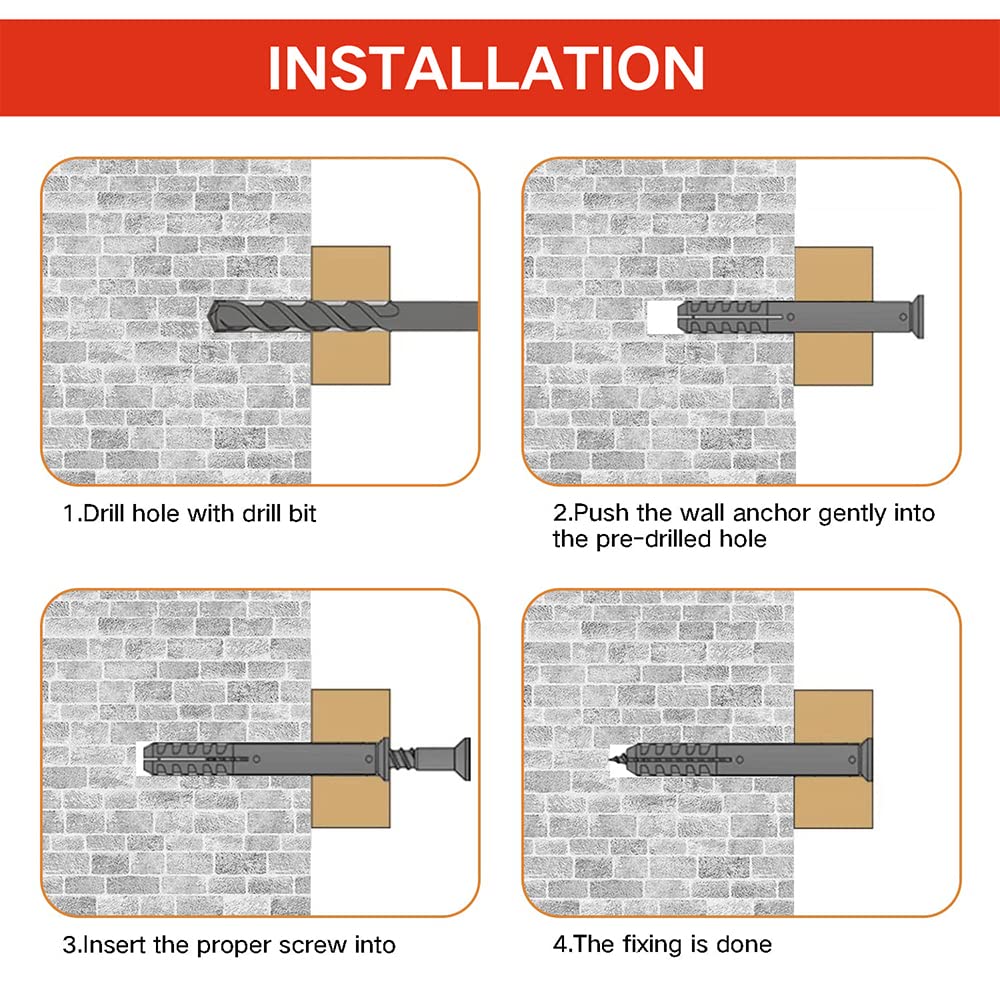 INSTALLATION

1.Drill hole with drill bit

2.Push the wall anchor gently into the pre-drilled hole

3.Insert the proper screw into

4.The fixing is done