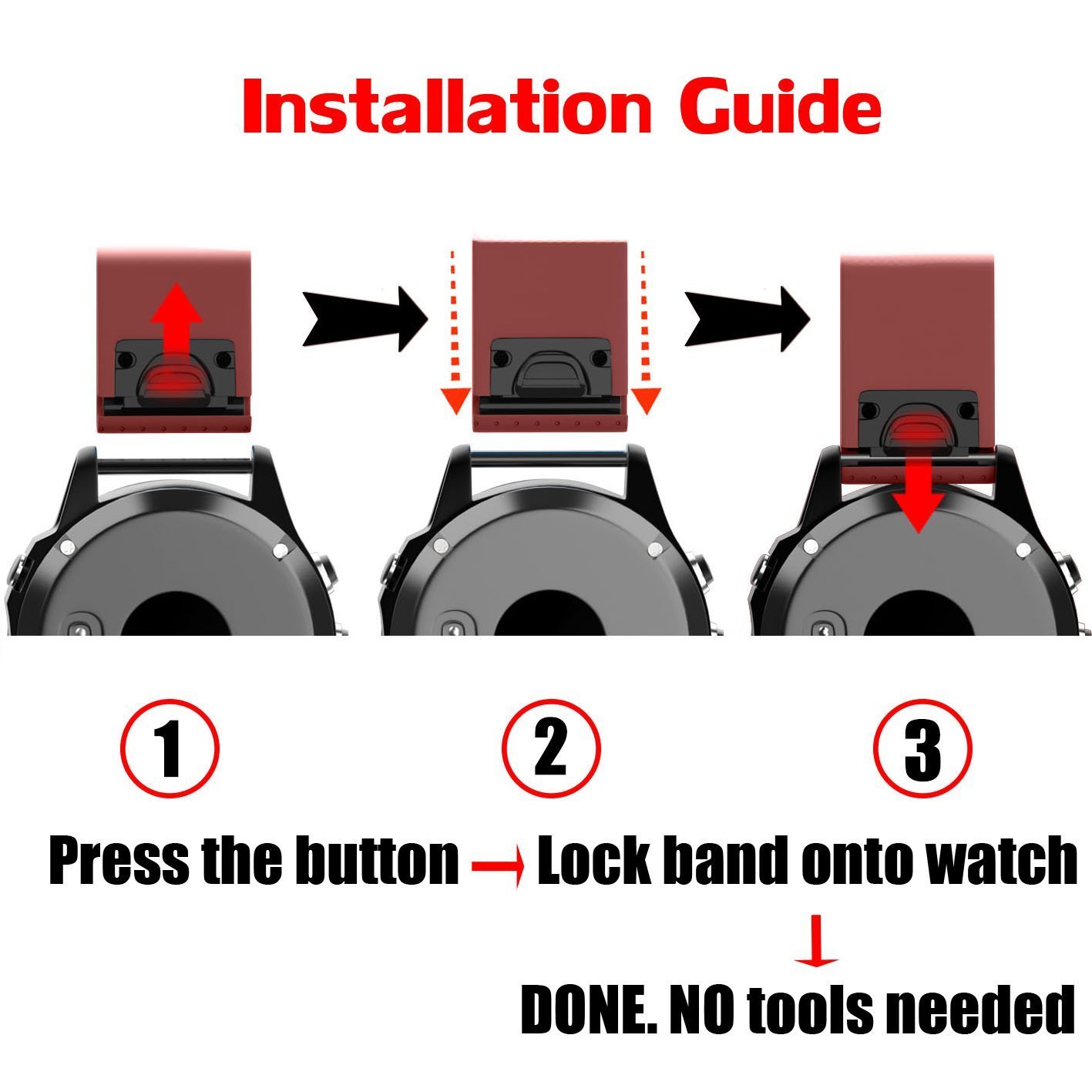 Installation Guide

1

2

3

Press the button → Lock band onto watch

↓

DONE. NO tools needed