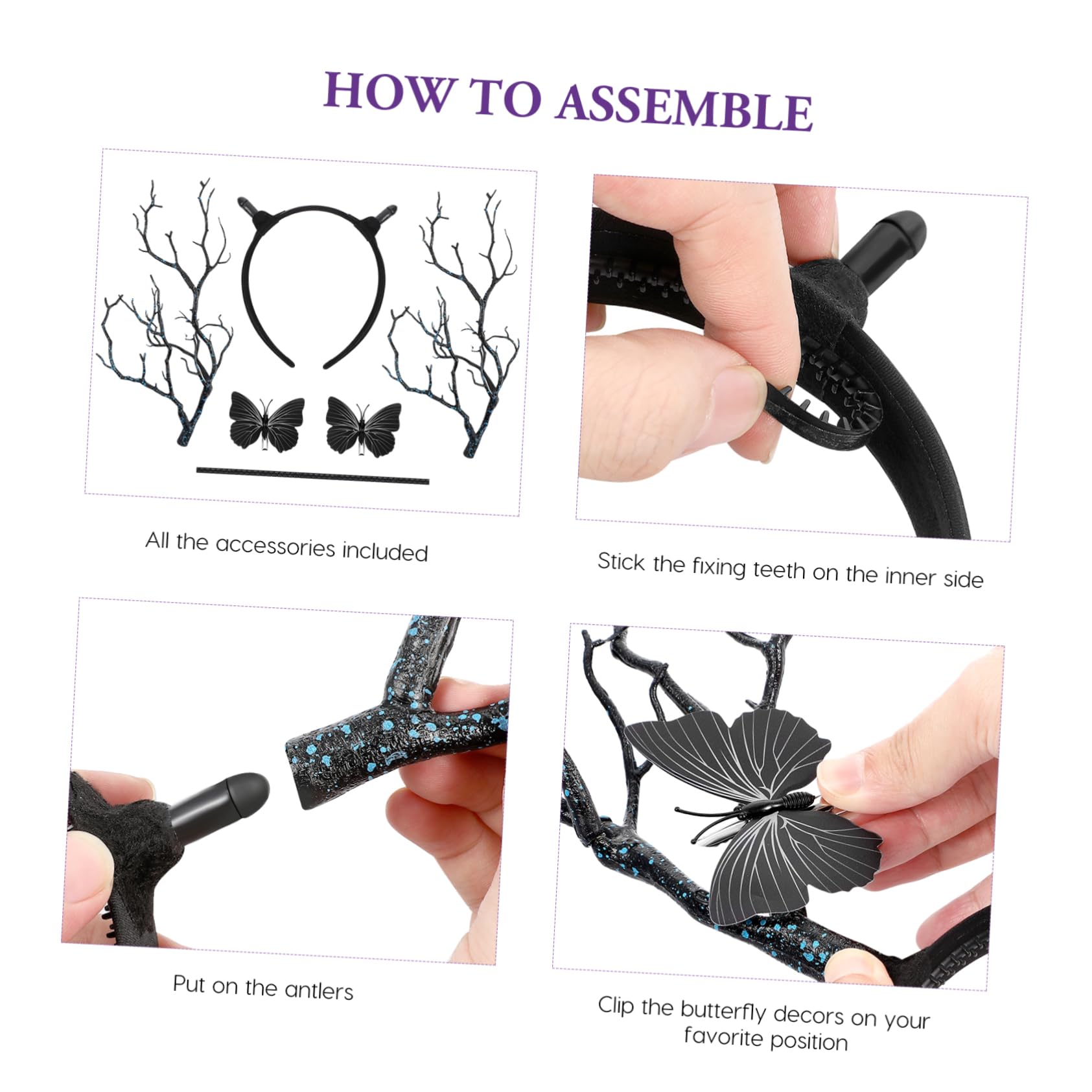 HOW TO ASSEMBLE

All the accessories included

Stick the fixing teeth on the inner side

Put on the antlers

Clip the butterfly decors on your favorite position