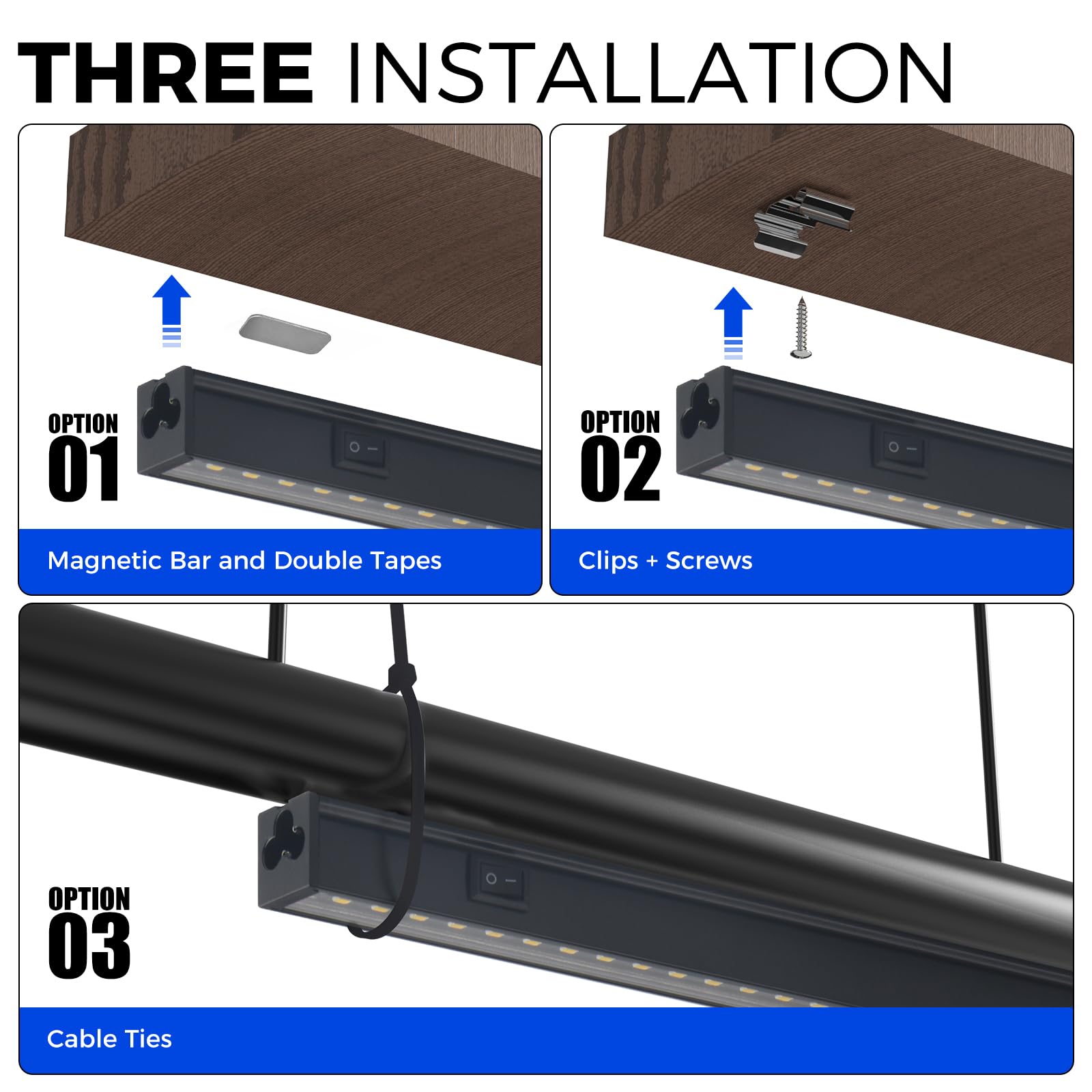 THREE INSTALLATION

OPTION
01

Magnetic Bar and Double Tapes

OPTION
02

Clips + Screws

OPTION
03

Cable Ties