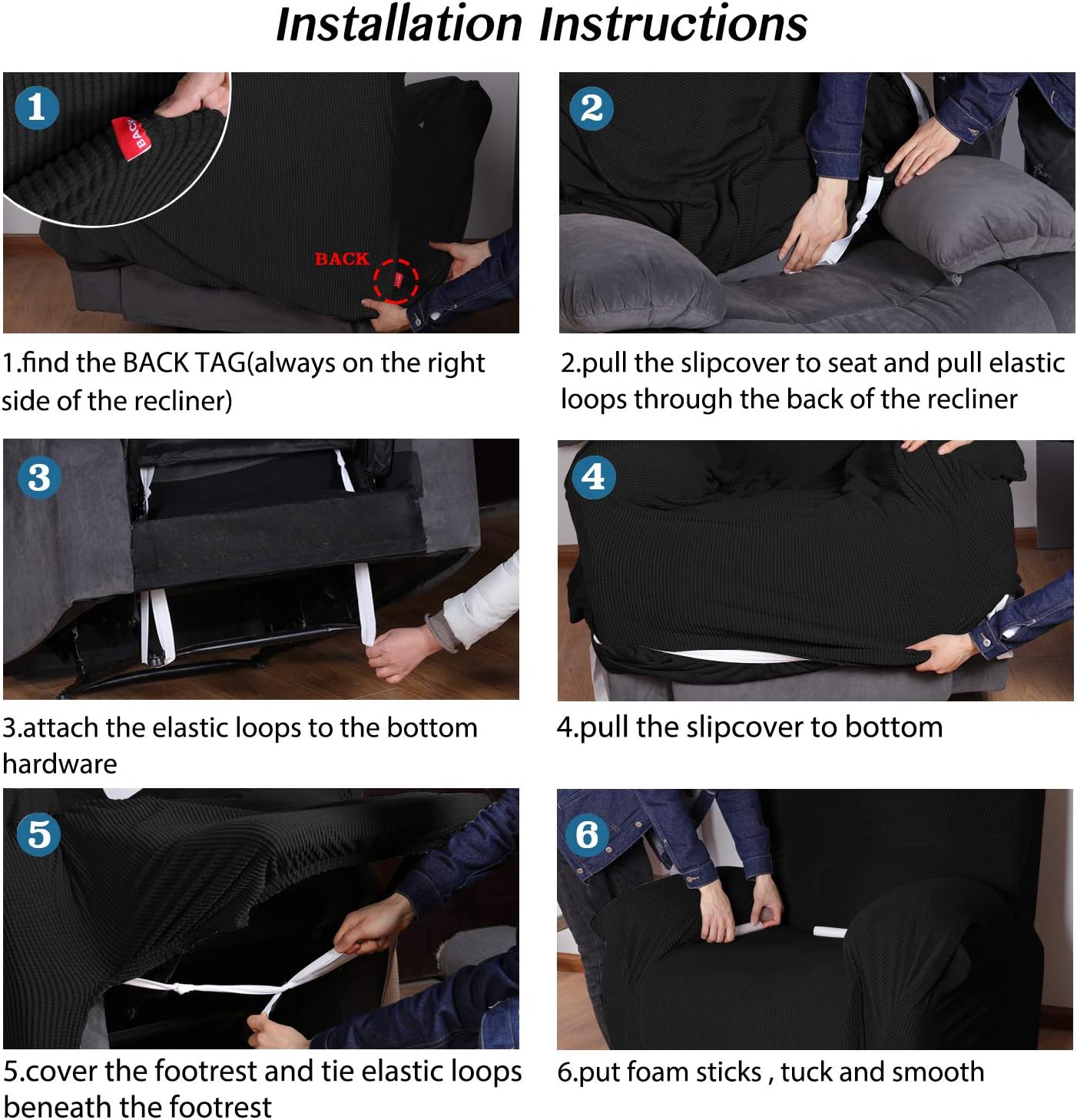 Installation Instructions

1

BACK

BACK

1.find the BACK TAG(always on the right side of the recliner)

2

2.pull the slipcover to seat and pull elastic loops through the back of the recliner

3

3.attach the elastic loops to the bottom hardware

4

4.pull the slipcover to bottom

5

5.cover the footrest and tie elastic loops beneath the footrest

6

6.put foam sticks , tuck and smooth